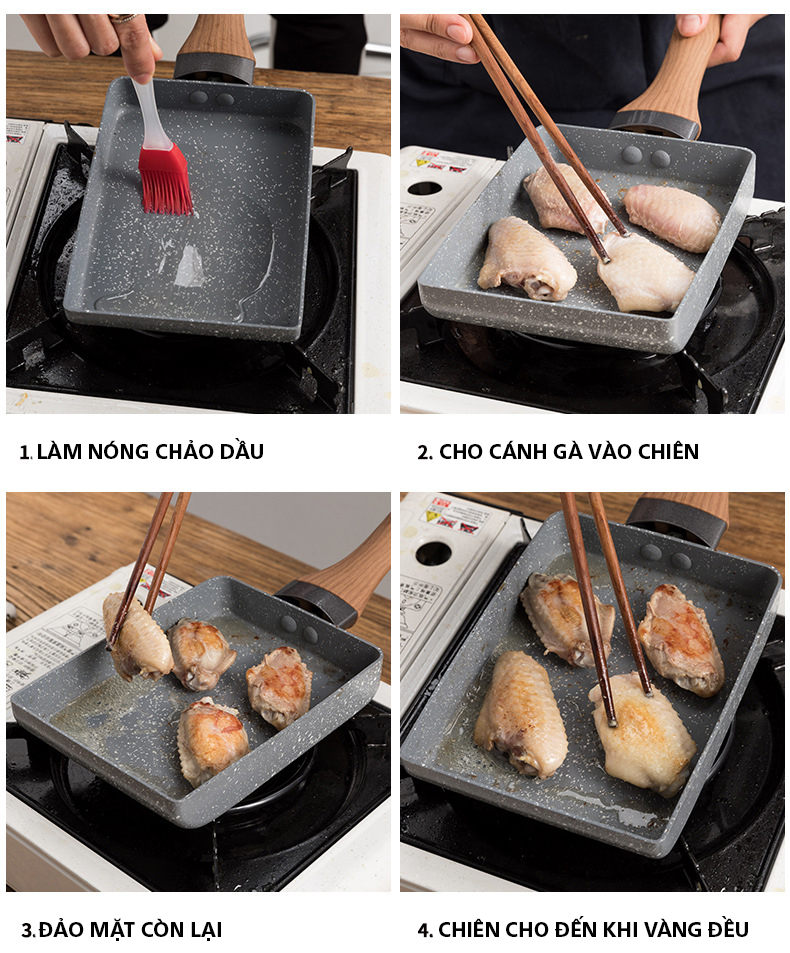 1. LÀM NÓNG CHẢO DẦU

2. CHO CÁNH GÀ VÀO CHIÊN

3. ĐẢO MẶT CÒN LẠI

4. CHIÊN CHO ĐẾN KHI VÀNG ĐỀU