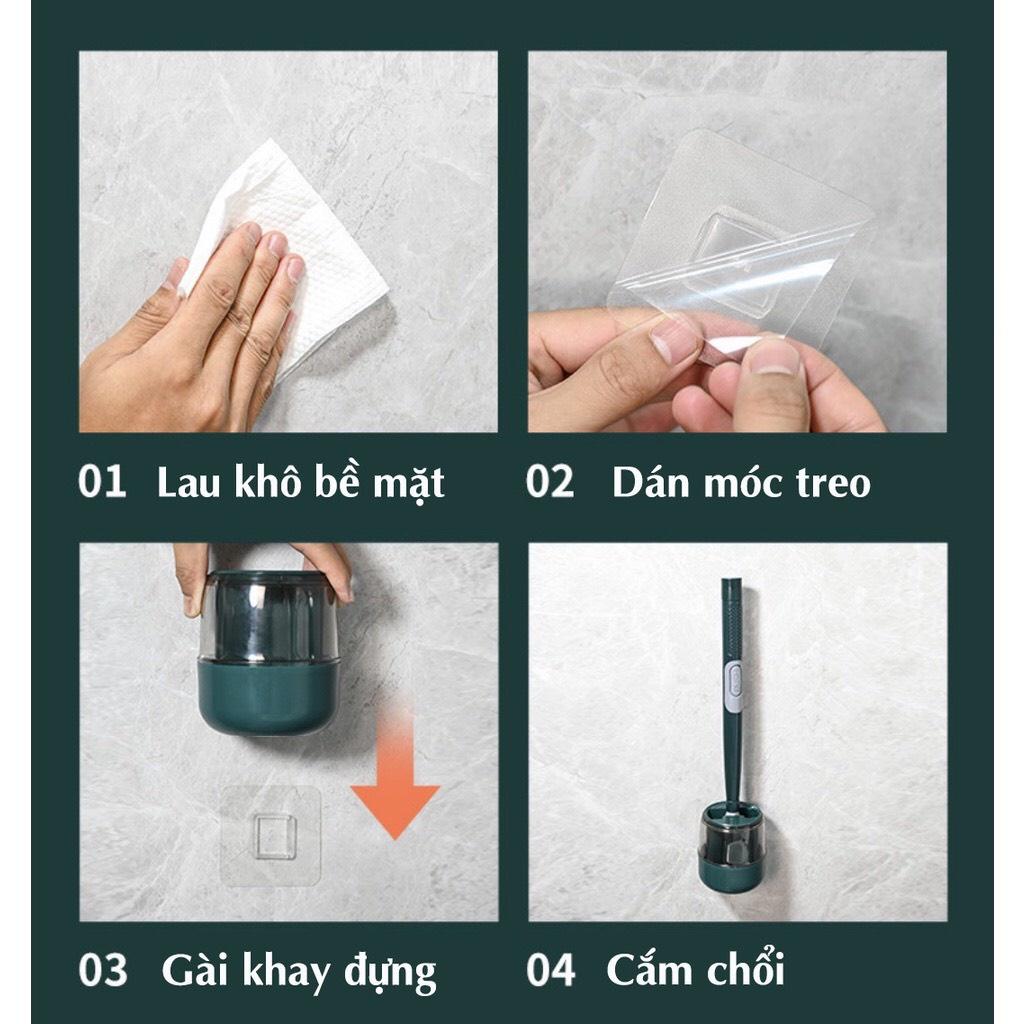 01 Lau khô bề mặt

02 Dán móc treo

03 Gài khay đựng

04 Cắm chổi