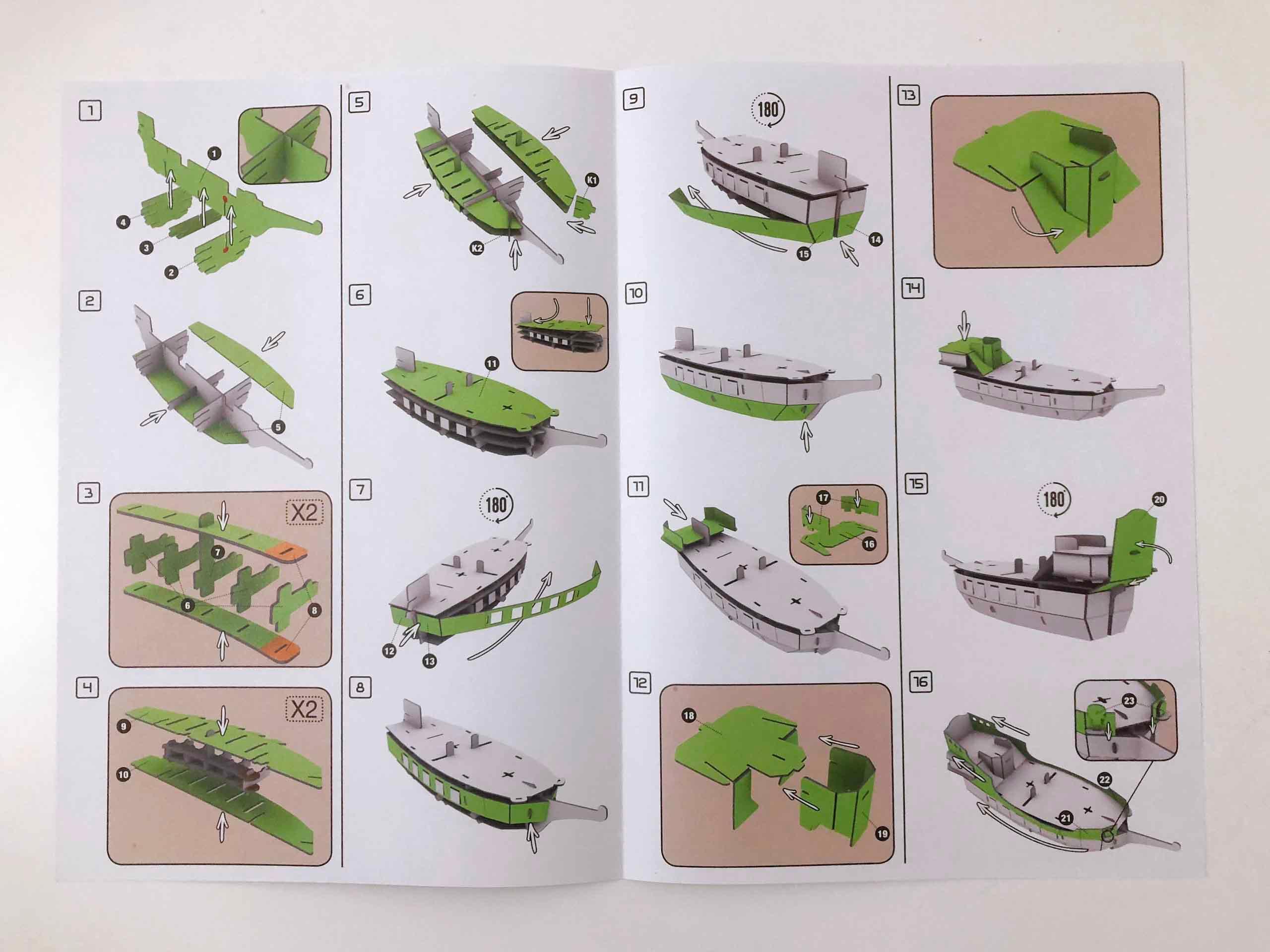 1
1
4
3
2

2
5

3
X2
7
6
8

4
X2
9
10

5
K1
K2

6
11

7
180°
12
13

8

9
180°
15
14

10

11
17
16

12
18
19

13

14

15
180°
20

16
23
22
21