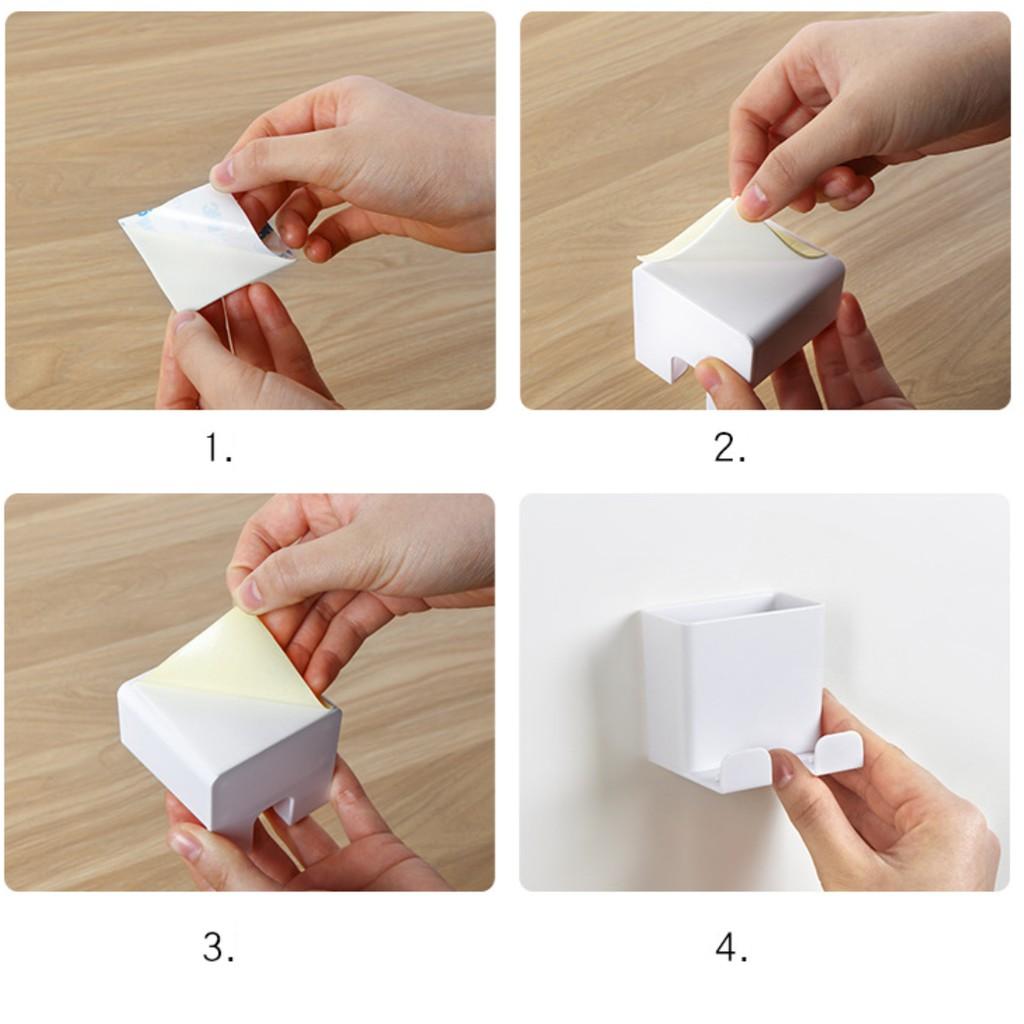 1.

2.

3.

4.