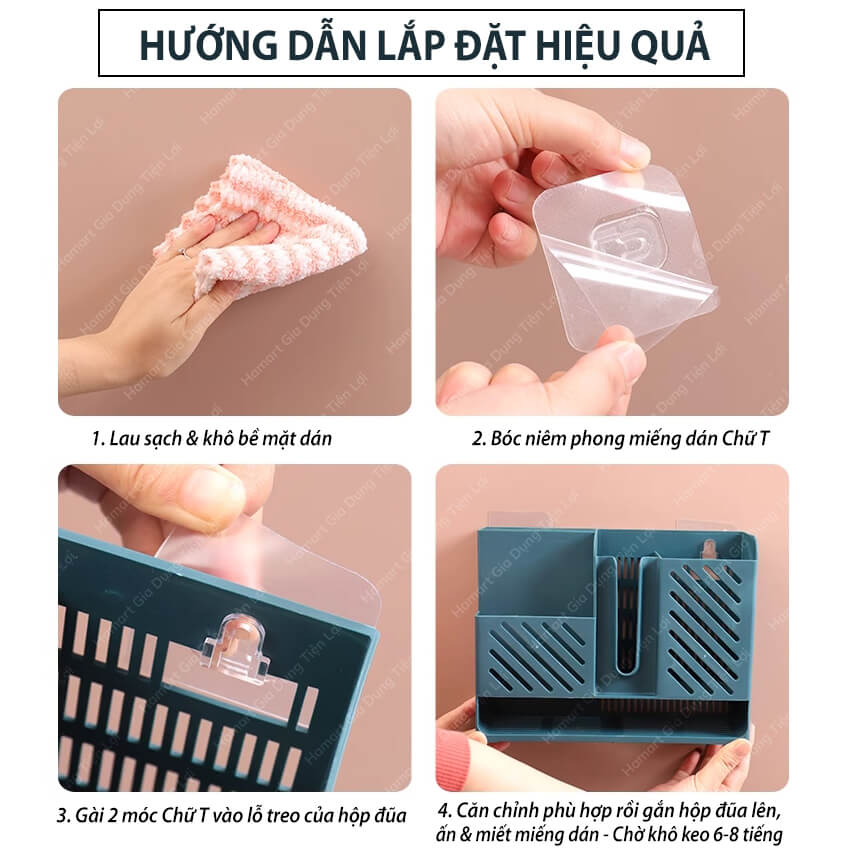 HƯỚNG DẪN LẮP ĐẶT HIỆU QUẢ

Homart Gia Dụng Tiện Lợi

1. Lau sạch & khô bề mặt dán

2. Bóc niêm phong miếng dán Chữ T

3. Gài 2 móc Chữ T vào lỗ treo của hộp đũa

4. Căn chỉnh phù hợp rồi gắn hộp đũa lên, ấn & miết miếng dán - Chờ khô keo 6-8 tiếng