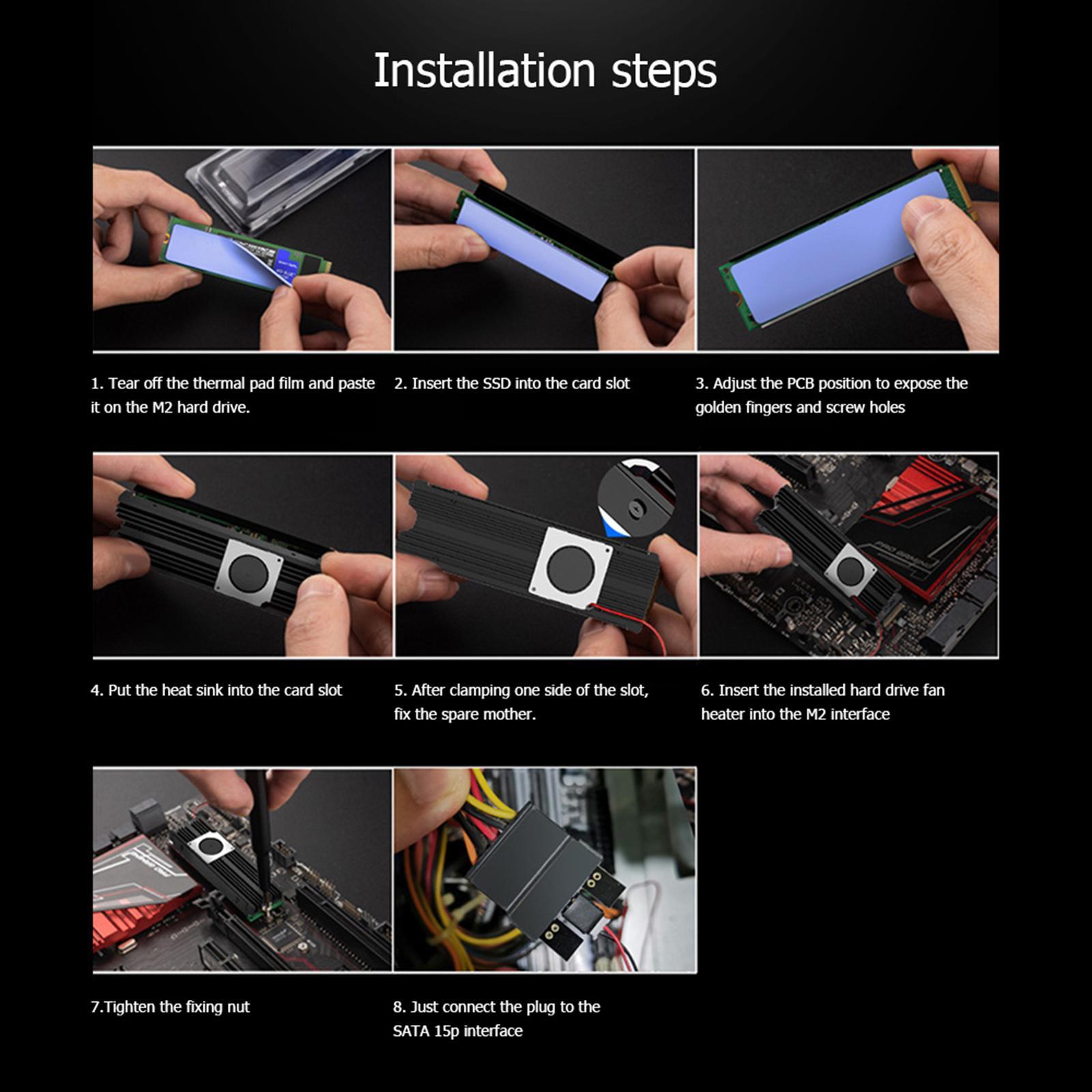 Installation steps

1. Tear off the thermal pad film and paste it on the M2 hard drive.

2. Insert the SSD into the card slot

3. Adjust the PCB position to expose the golden fingers and screw holes

4. Put the heat sink into the card slot

5. After clamping one side of the slot, fix the spare mother.

6. Insert the installed hard drive fan heater into the M2 interface

7.Tighten the fixing nut

8. Just connect the plug to the SATA 15p interface