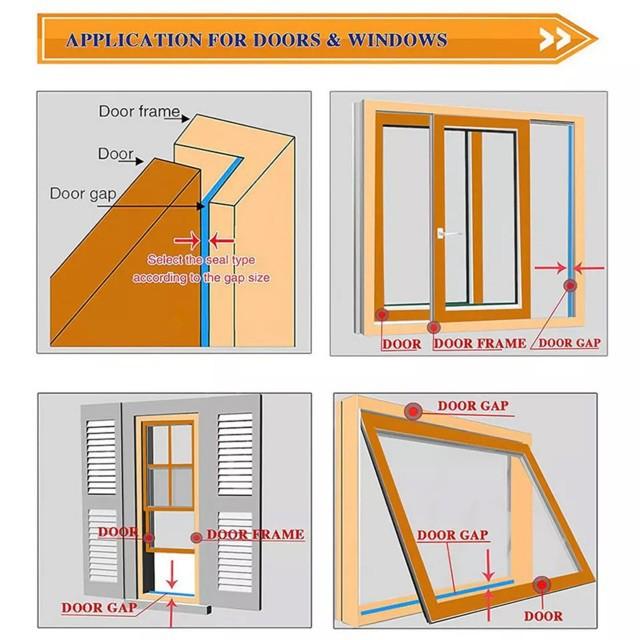 APPLICATION FOR DOORS & WINDOWS

Door frame
Door
Door gap
Select the seal type according to the gap size

DOOR
DOOR FRAME
DOOR GAP

DOOR
DOOR FRAME
DOOR GAP

DOOR GAP
DOOR GAP
DOOR