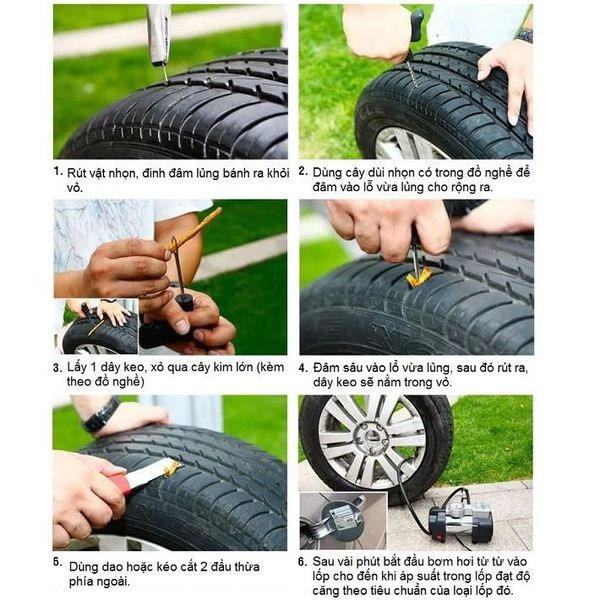 1. Rút vật nhọn, đinh đâm lủng bánh ra khỏi vỏ.

2. Dùng cây dùi nhọn có trong đồ nghề để đâm vào lỗ vừa lủng cho rộng ra.

3. Lấy 1 dây keo, xỏ qua cây kim lớn (kèm theo đồ nghề)

4. Đâm sâu vào lỗ vừa lủng, sau đó rút ra, dây keo sẽ nằm trong vỏ.

5. Dùng dao hoặc kéo cắt 2 đầu thừa phía ngoài.

6. Sau vài phút bắt đầu bơm hơi từ từ vào lốp cho đến khi áp suất trong lốp đạt độ căng theo tiêu chuẩn của loại lốp đó.