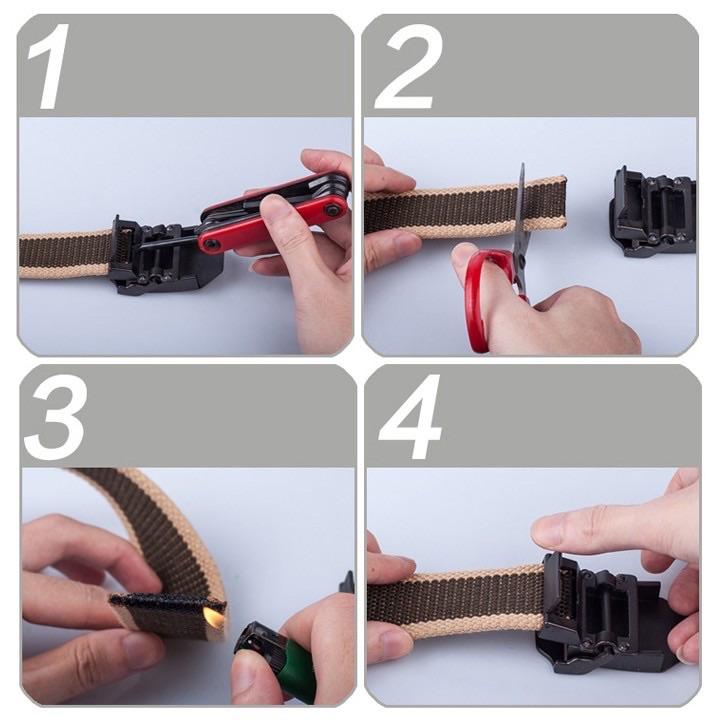 1

2

3

4