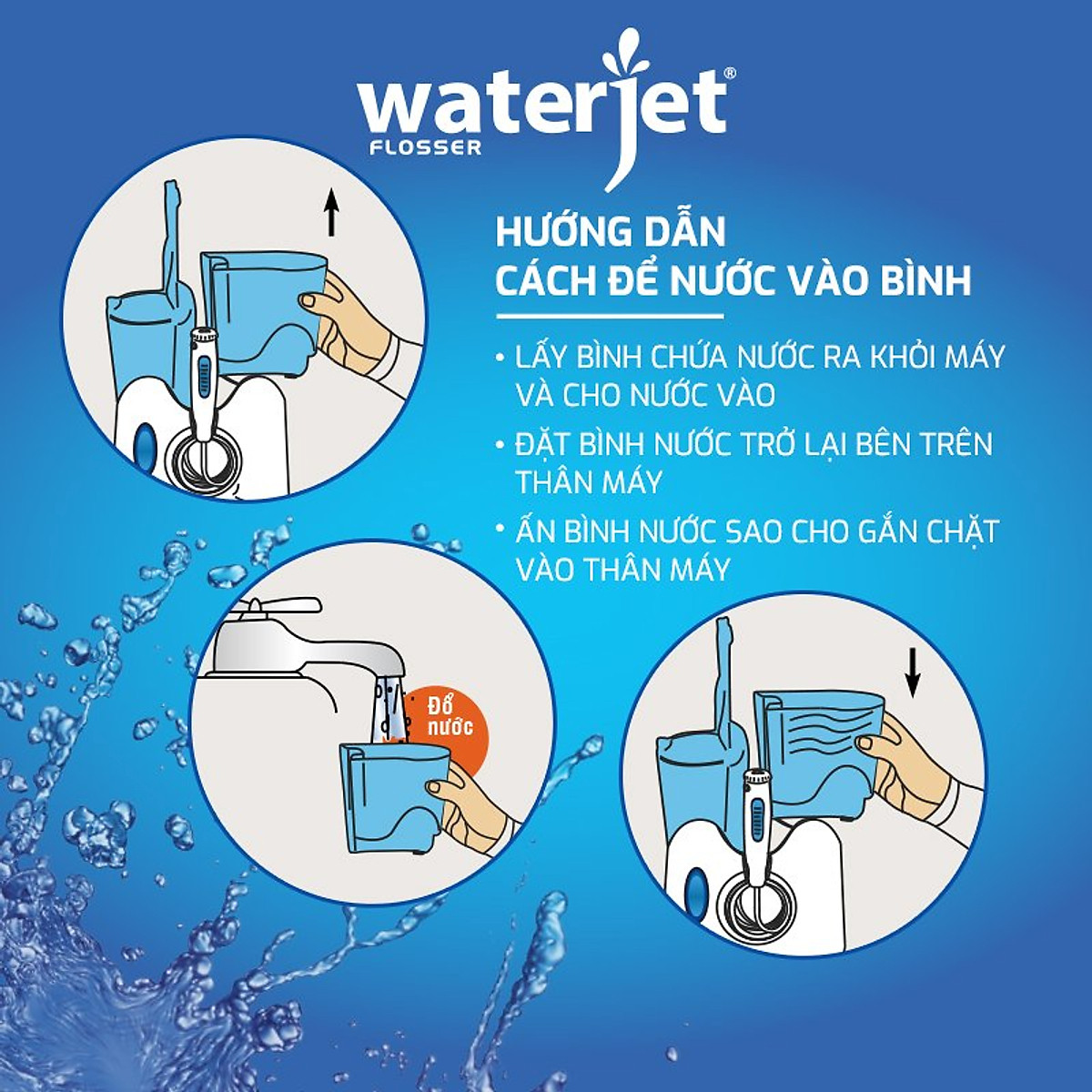 waterjet®
FLOSSER

HƯỚNG DẪN
CÁCH ĐỂ NƯỚC VÀO BÌNH

• LẤY BÌNH CHỨA NƯỚC RA KHỎI MÁY VÀ CHO NƯỚC VÀO

• ĐẶT BÌNH NƯỚC TRỞ LẠI BÊN TRÊN THÂN MÁY

• ẤN BÌNH NƯỚC SAO CHO GẮN CHẶT VÀO THÂN MÁY

Đổ nước