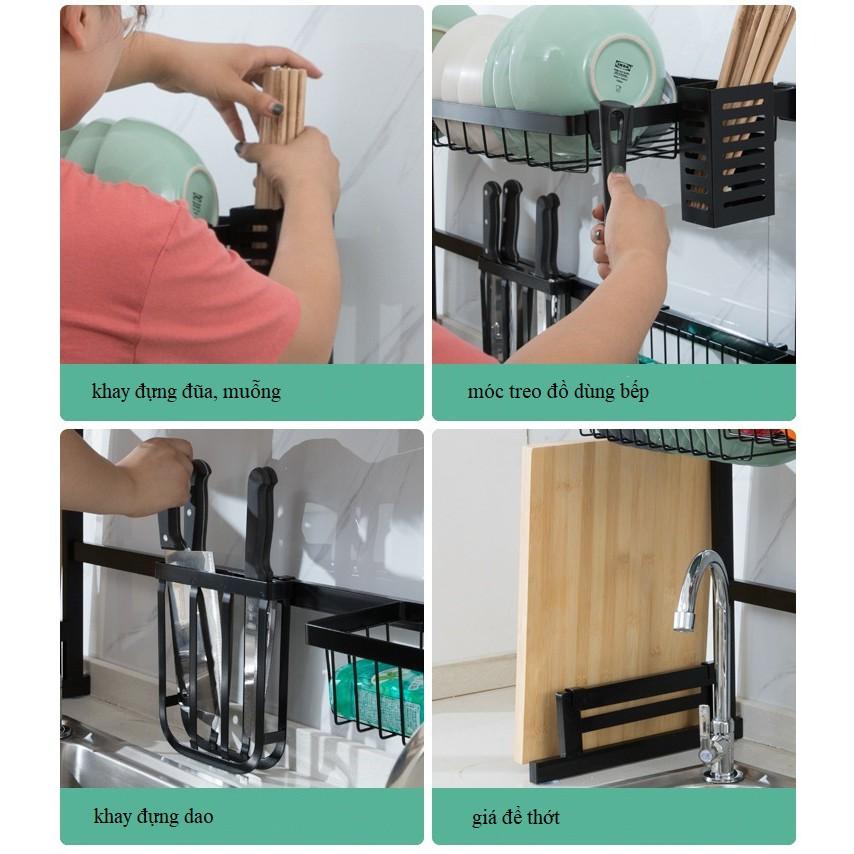 khay đựng đũa, muỗng

móc treo đồ dùng bếp

khay đựng dao

giá để thớt