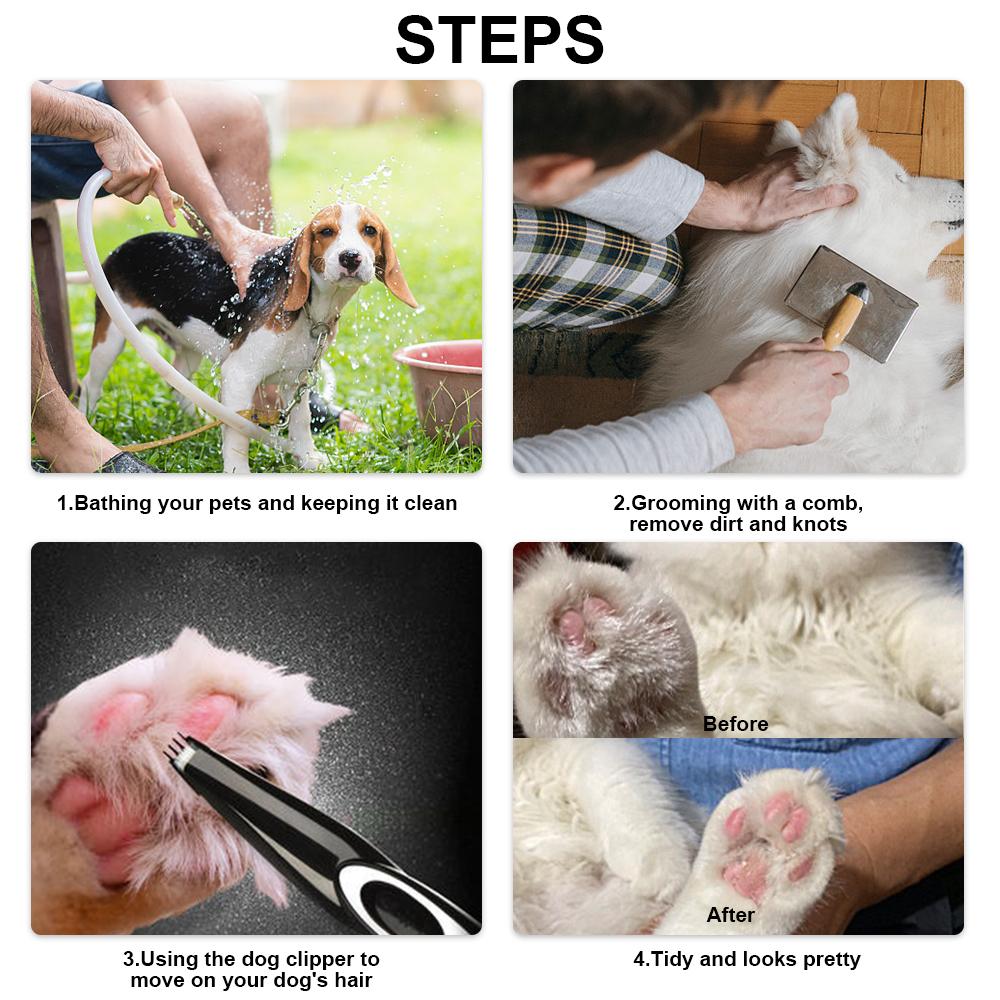 STEPS

1.Bathing your pets and keeping it clean

2.Grooming with a comb, remove dirt and knots

3.Using the dog clipper to move on your dog's hair

Before

After

4.Tidy and looks pretty