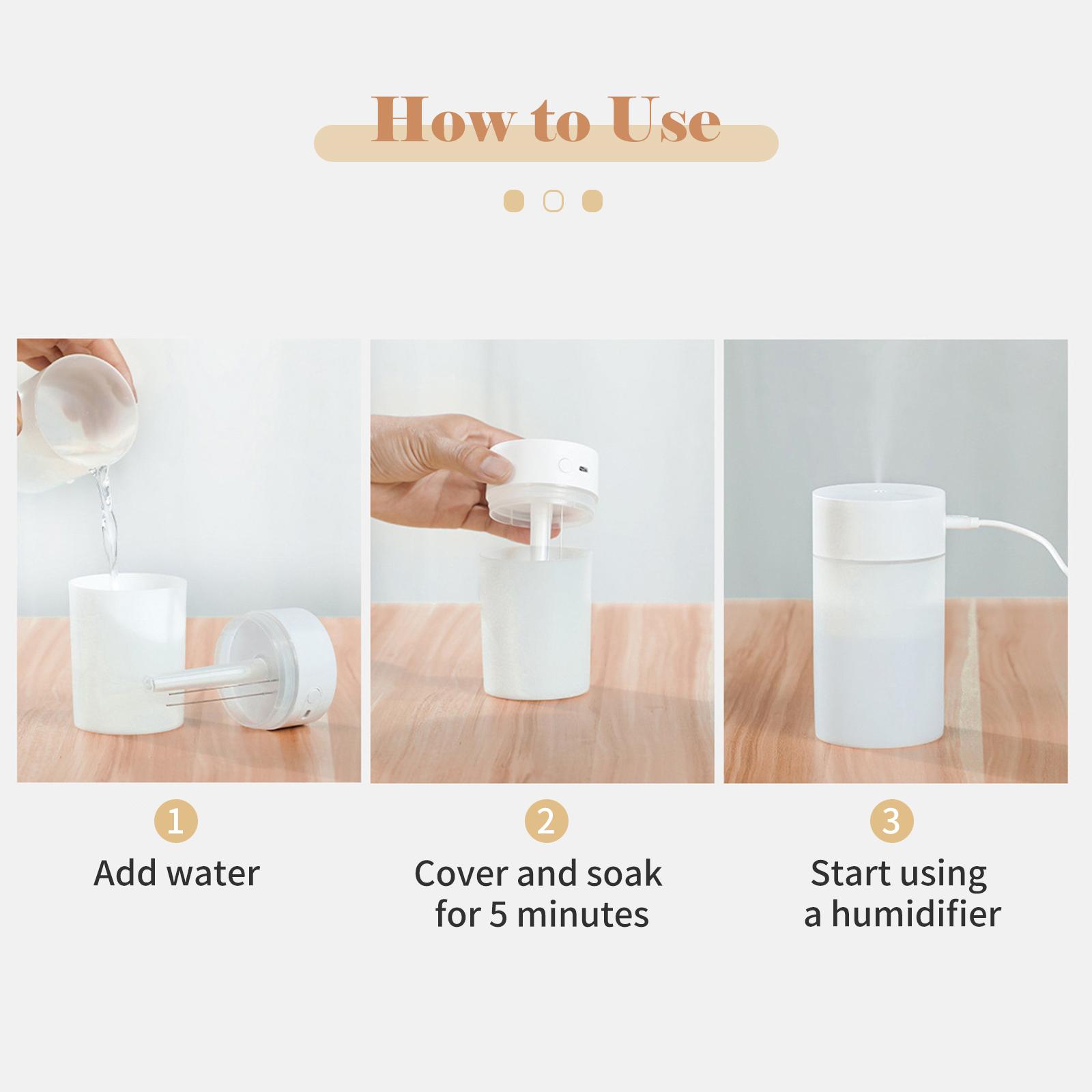 How to Use

1
Add water

2
Cover and soak for 5 minutes

3
Start using a humidifier