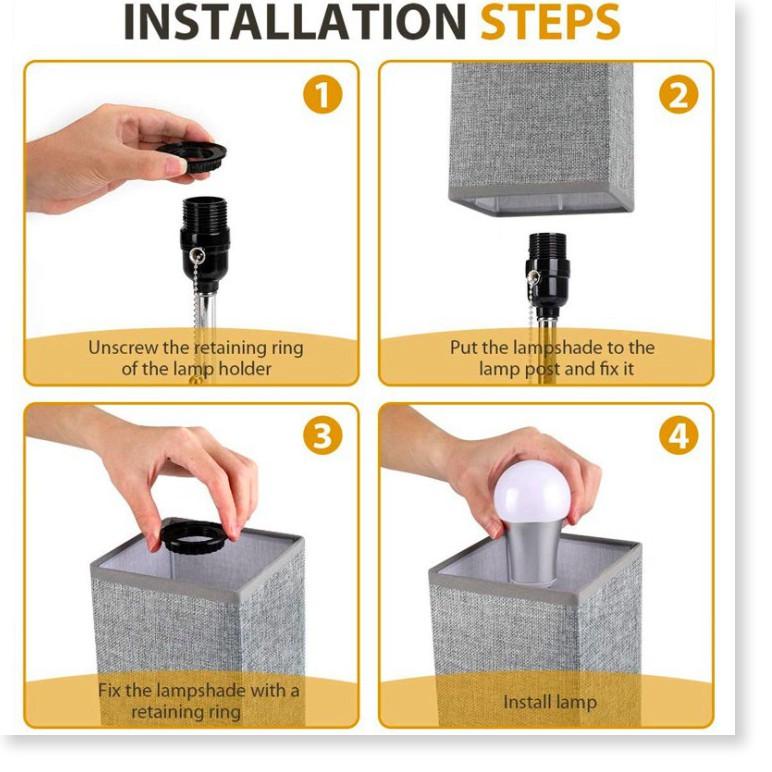 INSTALLATION STEPS

1

Unscrew the retaining ring of the lamp holder

2

Put the lampshade to the lamp post and fix it

3

Fix the lampshade with a retaining ring

4

Install lamp