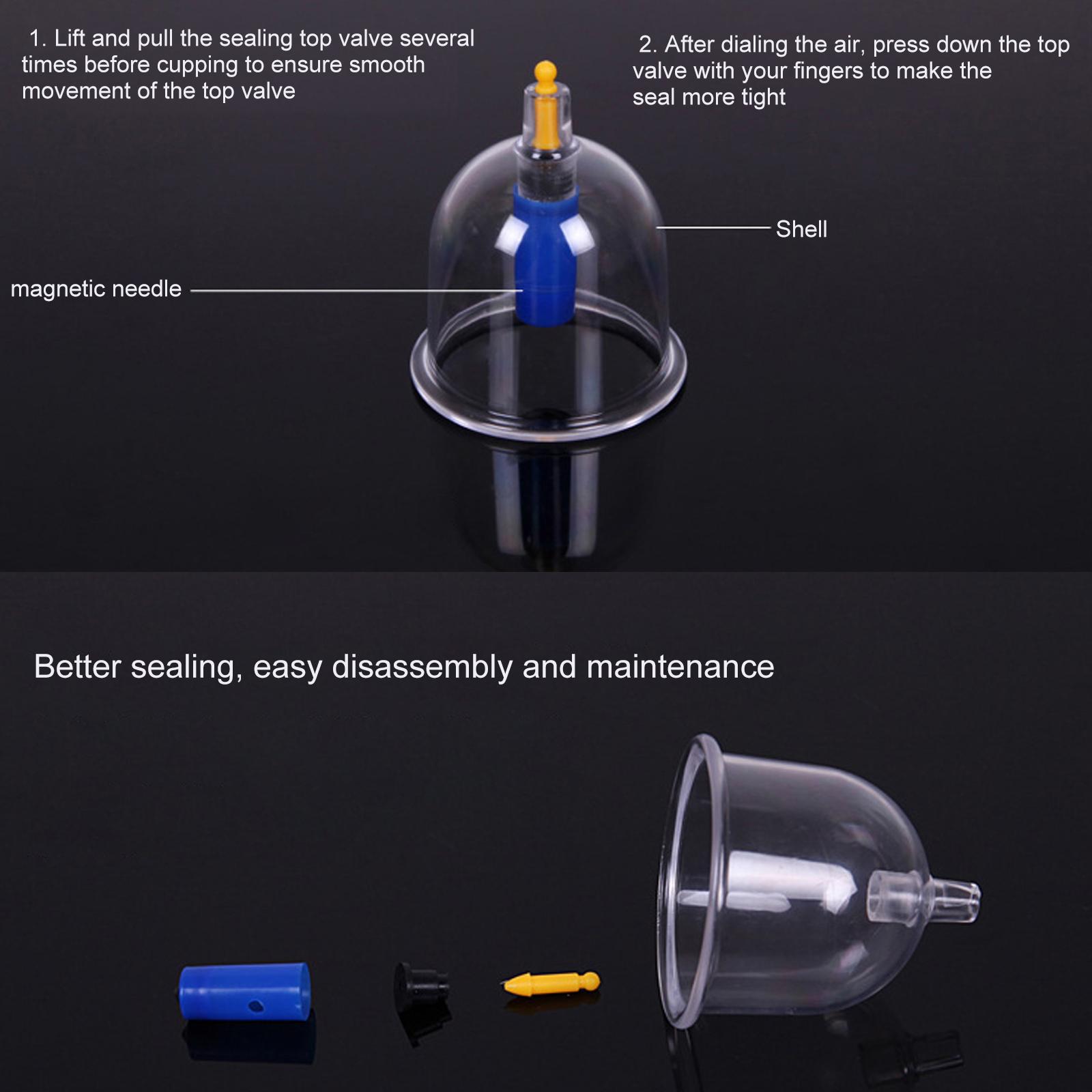 1. Lift and pull the sealing top valve several times before cupping to ensure smooth movement of the top valve

2. After dialing the air, press down the top valve with your fingers to make the seal more tight

Shell

magnetic needle

Better sealing, easy disassembly and maintenance