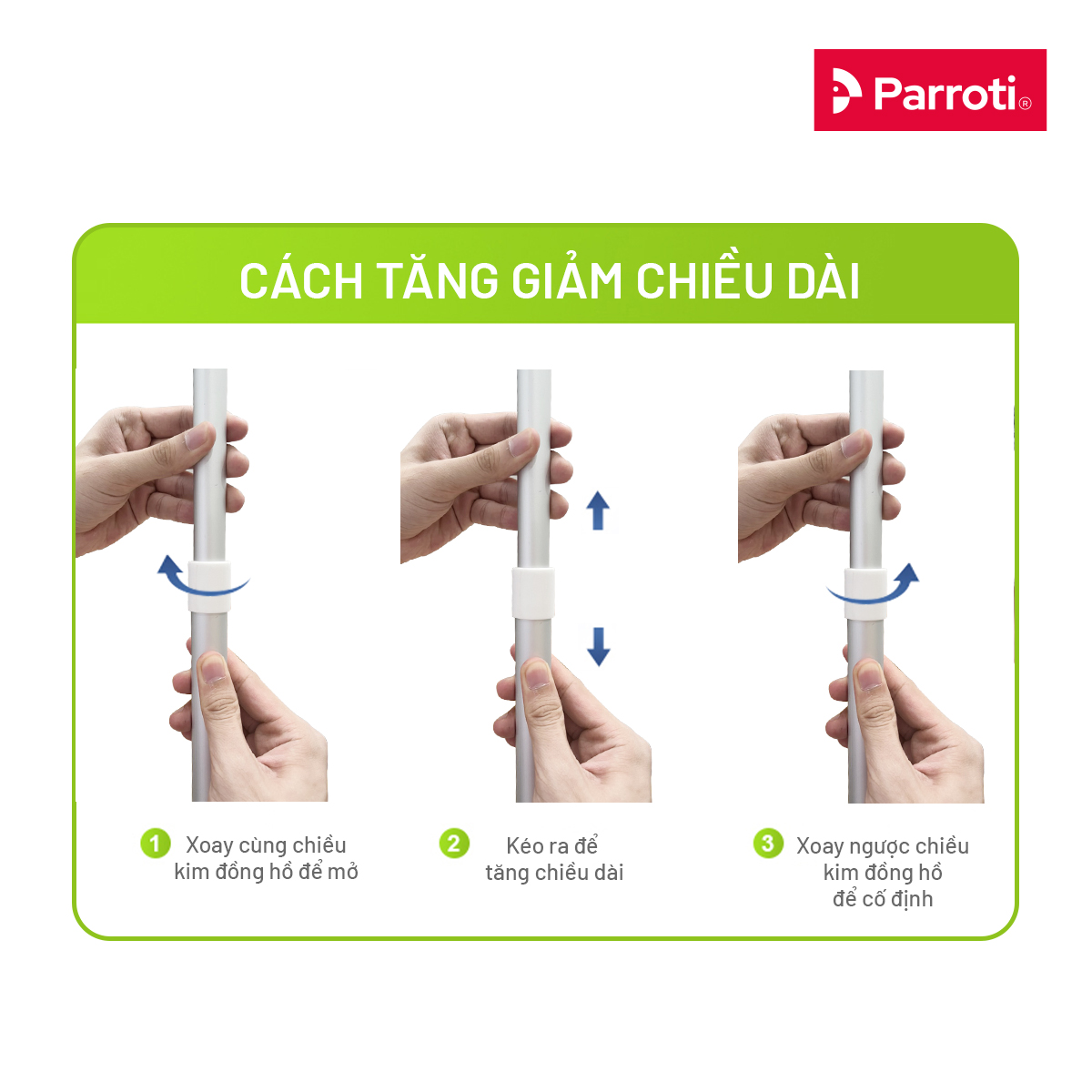 Parroti®

CÁCH TĂNG GIẢM CHIỀU DÀI

1 Xoay cùng chiều kim đồng hồ để mở

2 Kéo ra để tăng chiều dài

3 Xoay ngược chiều kim đồng hồ để cố định