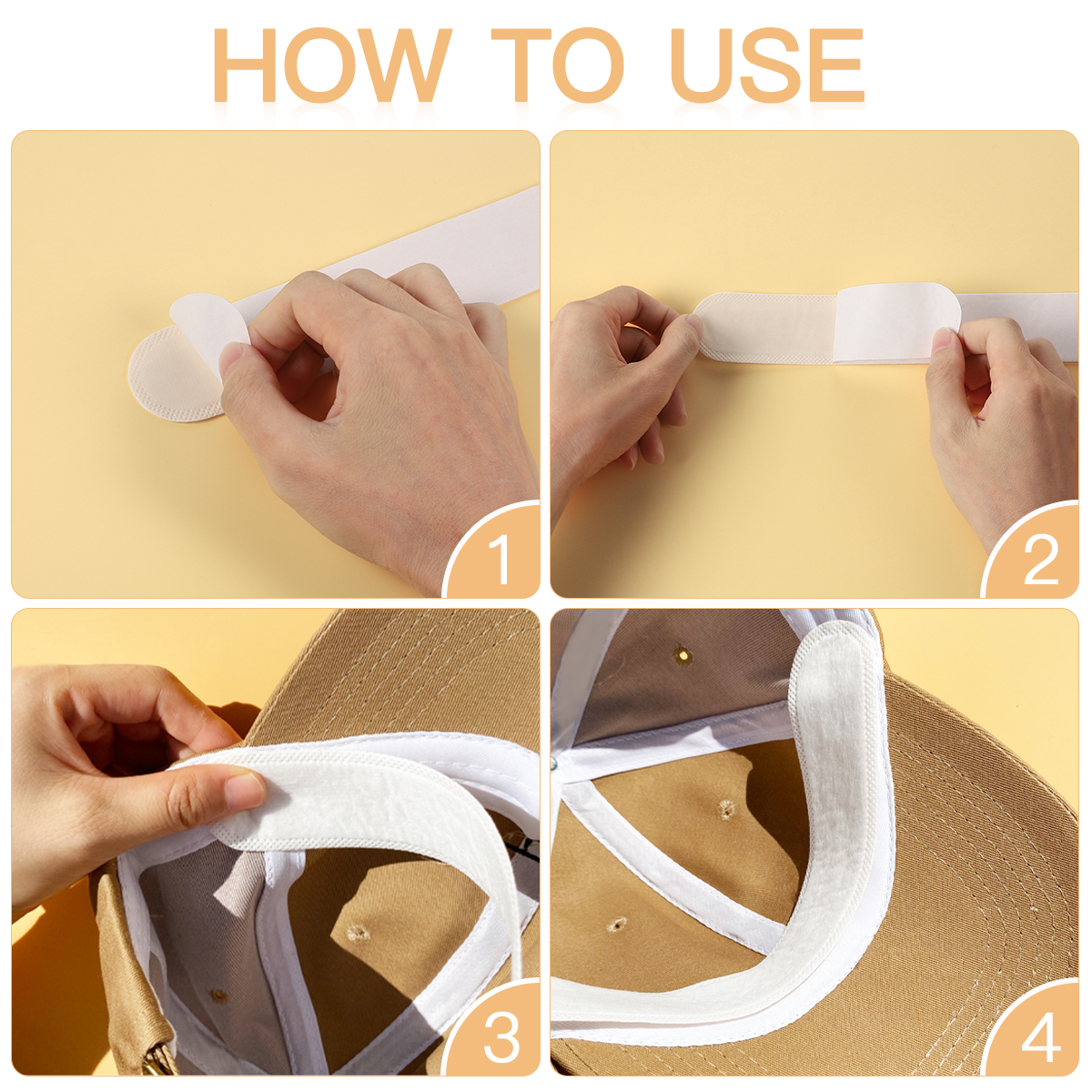 HOW TO USE

1

2

3

4