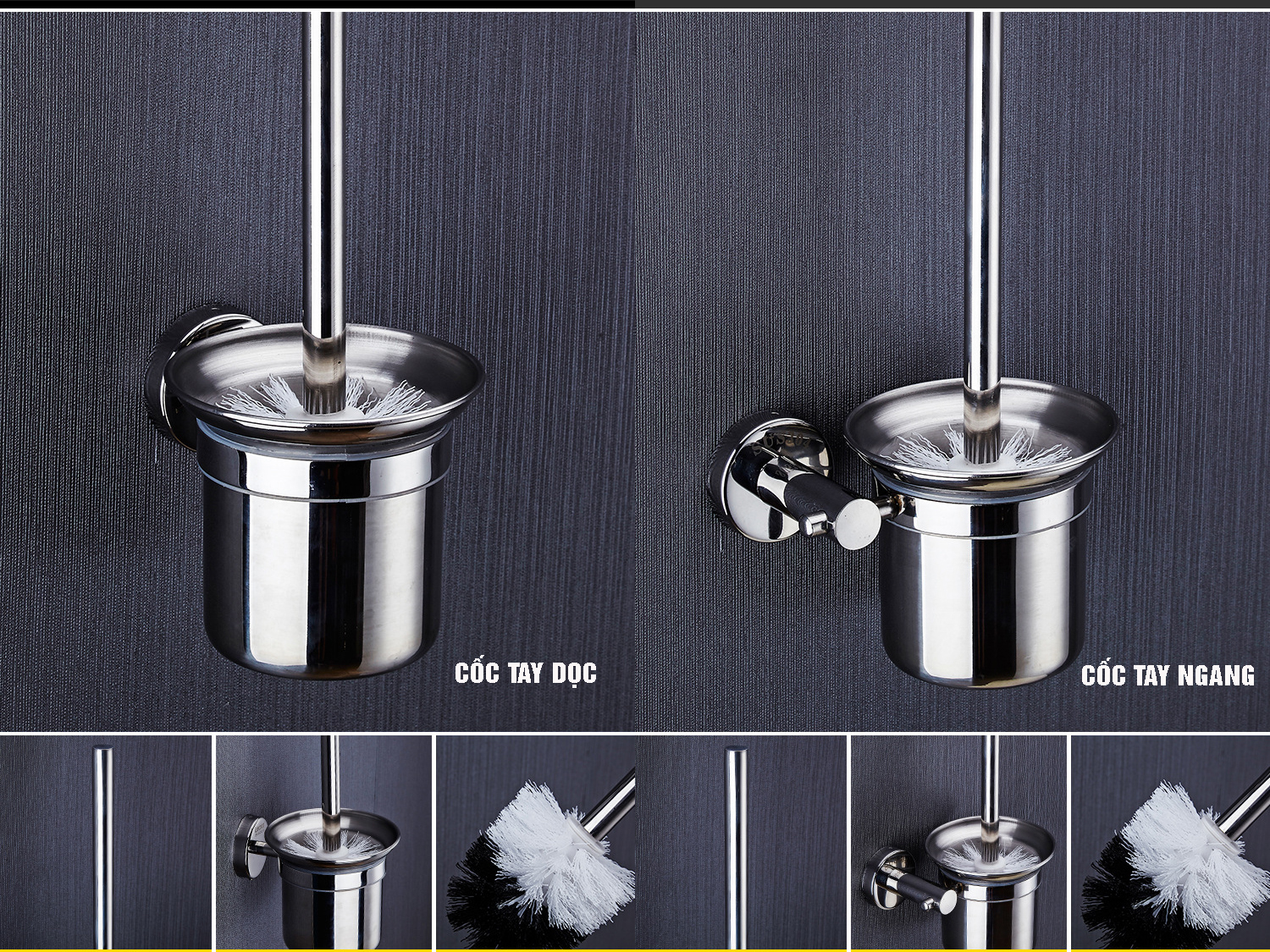 CỐC TAY DỌC

CỐC TAY NGANG