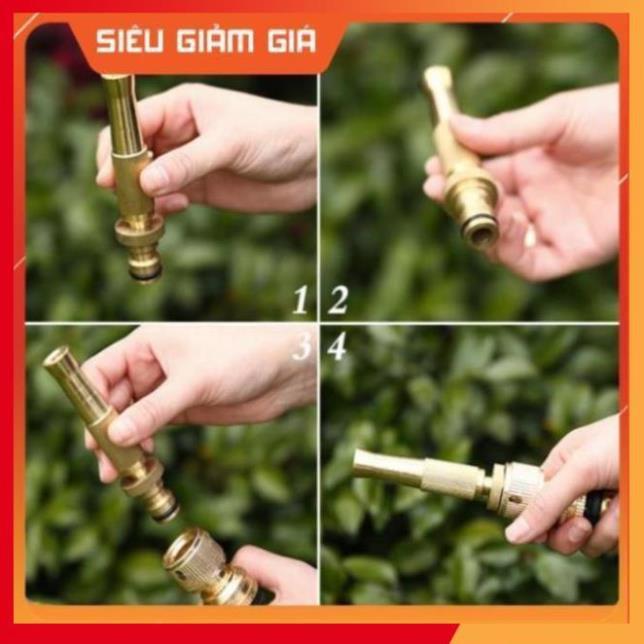 SIÊU GIẢM GIÁ

1 2
3 4