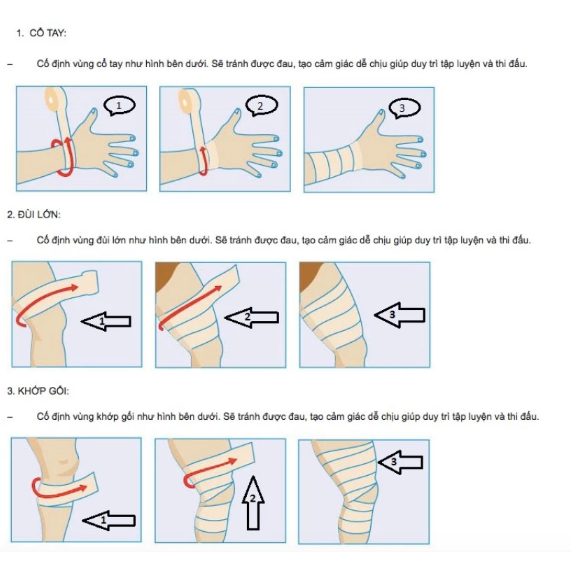 1. CỔ TAY:

– Cố định vùng cổ tay như hình bên dưới. Sẽ tránh được đau, tạo cảm giác dễ chịu giúp duy trì tập luyện và thi đấu.

1

2

3

2. ĐÙI LỚN:

– Cố định vùng đùi lớn như hình bên dưới. Sẽ tránh được đau, tạo cảm giác dễ chịu giúp duy trì tập luyện và thi đấu.

1

2

3

3. KHỚP GỐI:

– Cố định vùng khớp gối như hình bên dưới. Sẽ tránh được đau, tạo cảm giác dễ chịu giúp duy trì tập luyện và thi đấu.

1

2

3