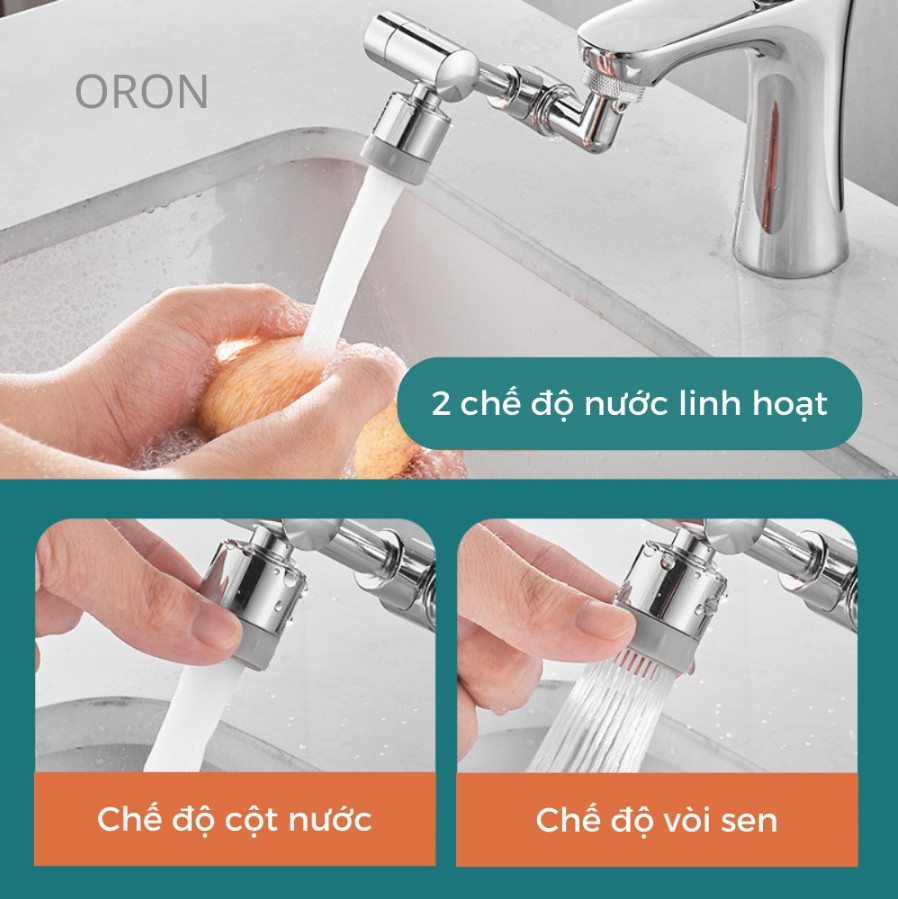 ORON

2 chế độ nước linh hoạt

Chế độ cột nước

Chế độ vòi sen