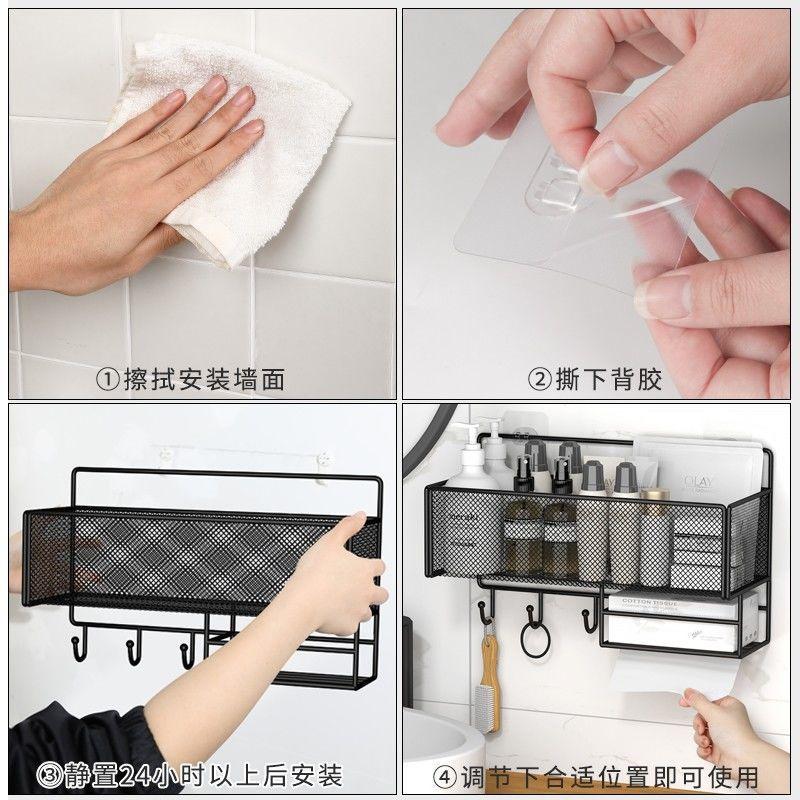 ①擦拭安装墙面

②撕下背胶

③静置24小时以上后安装

OLAY

COTTON TISSUE

④调节下合适位置即可使用