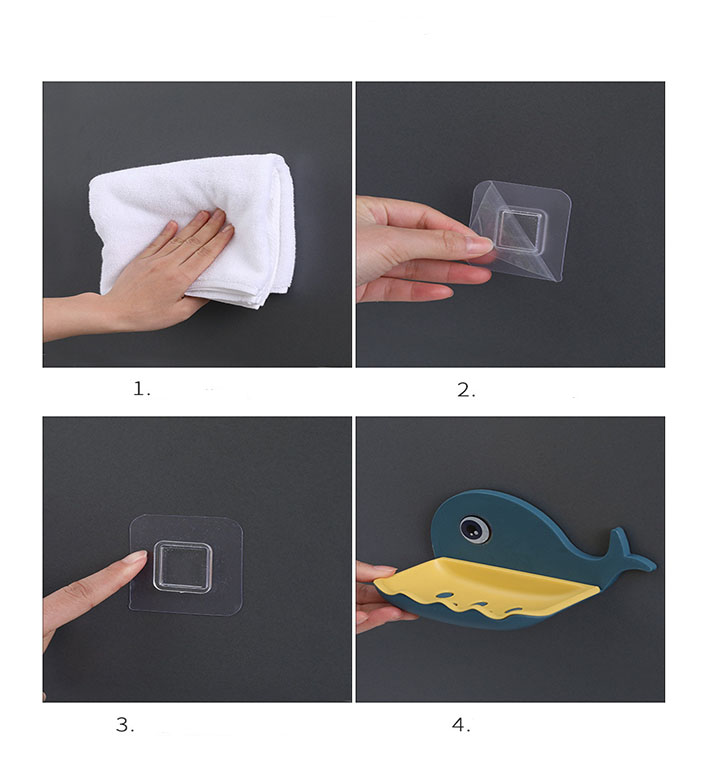 1.

2.

3.

4.