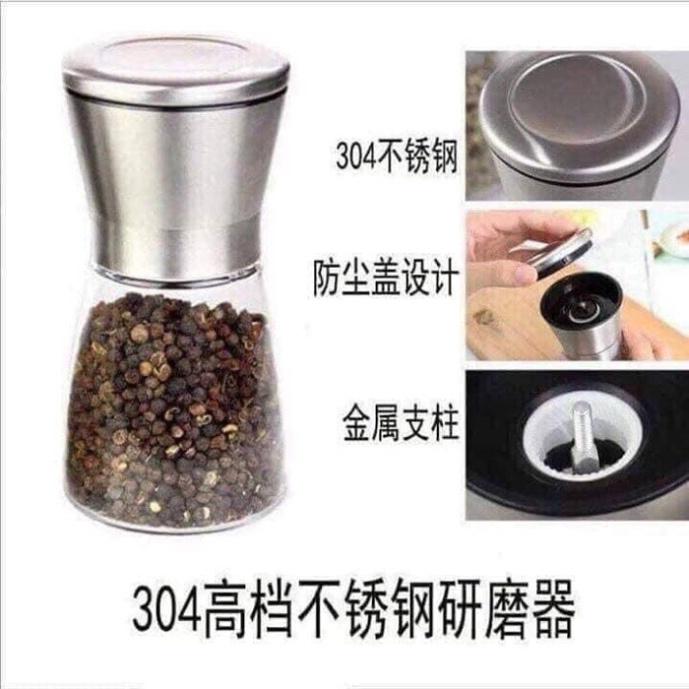 304不锈钢

防尘盖设计

金属支柱

304高档不锈钢研磨器