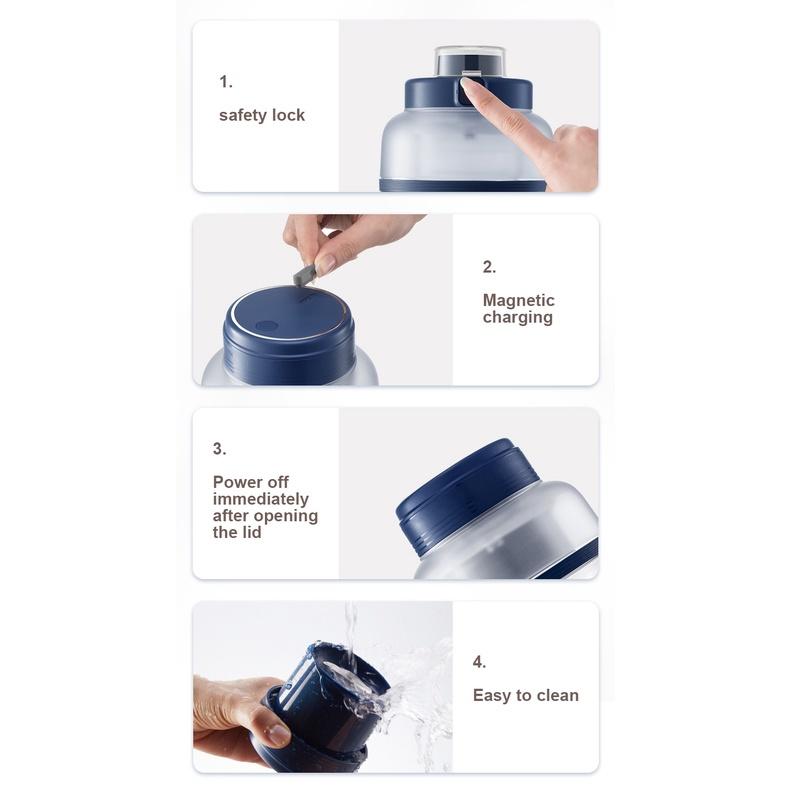 1.

safety lock

2.

Magnetic charging

3.

Power off immediately after opening the lid

4.

Easy to clean