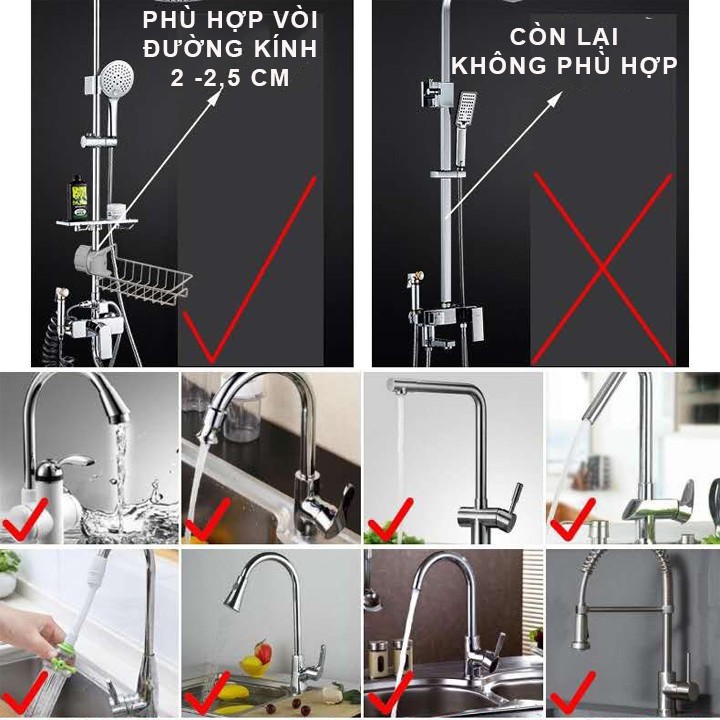 PHÙ HỢP VÒI ĐƯỜNG KÍNH 2 -2,5 CM

CÒN LẠI KHÔNG PHÙ HỢP