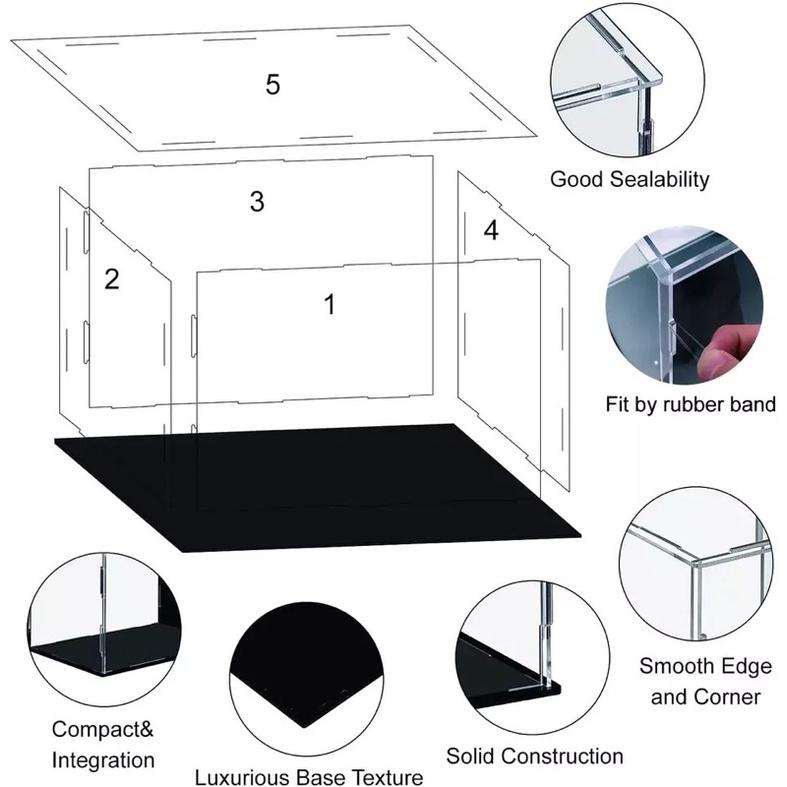 5

3

4

2

1

Good Sealability

Fit by rubber band

Smooth Edge and Corner

Compact& Integration

Luxurious Base Texture

Solid Construction