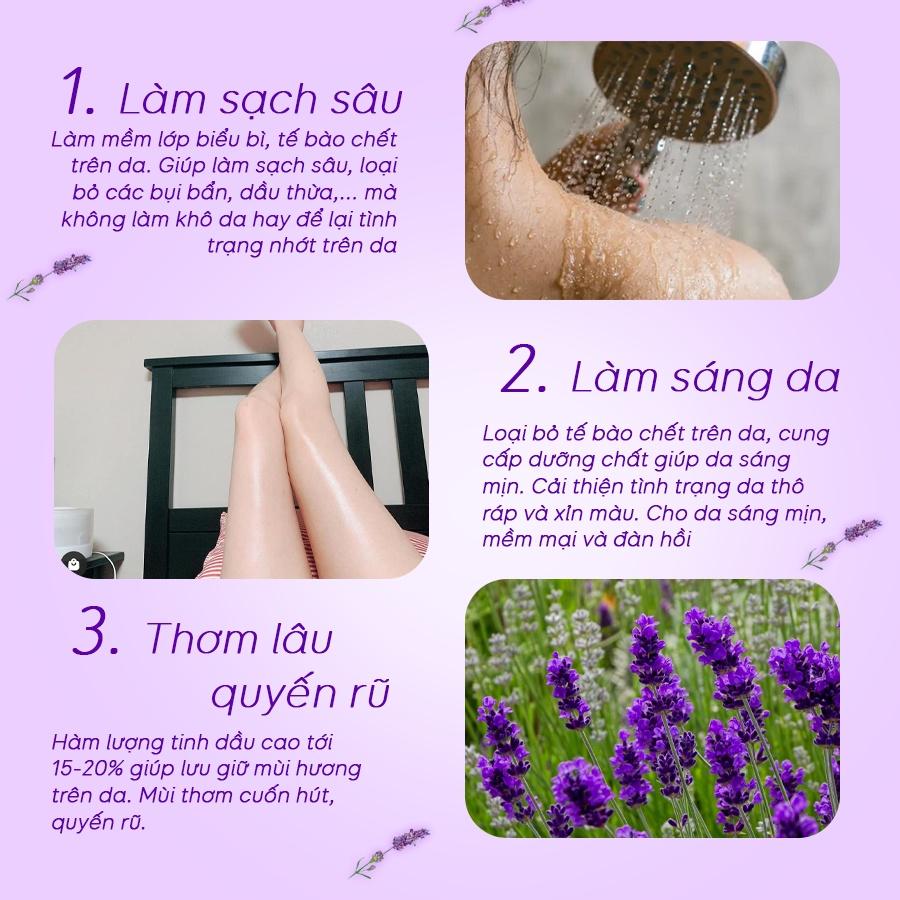 1. Làm sạch sâu

Làm mềm lớp biểu bì, tế bào chết trên da. Giúp làm sạch sâu, loại bỏ các bụi bẩn, dầu thừa,... mà không làm khô da hay để lại tình trạng nhớt trên da

2. Làm sáng da

Loại bỏ tế bào chết trên da, cung cấp dưỡng chất giúp da sáng mịn. Cải thiện tình trạng da thô ráp và xỉn màu. Cho da sáng mịn, mềm mại và đàn hồi

3. Thơm lâu quyến rũ

Hàm lượng tinh dầu cao tới 15-20% giúp lưu giữ mùi hương trên da. Mùi thơm cuốn hút, quyến rũ.