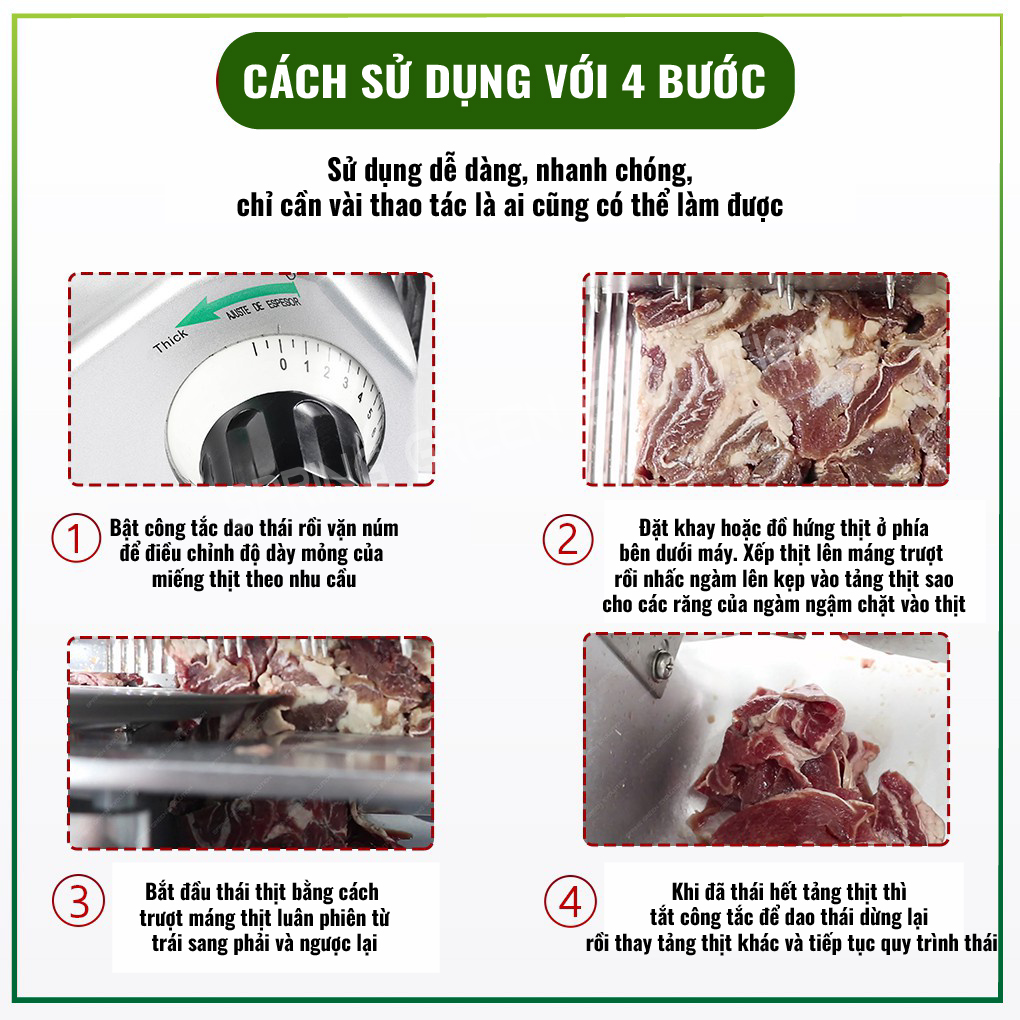 CÁCH SỬ DỤNG VỚI 4 BƯỚC

Sử dụng dễ dàng, nhanh chóng, chỉ cần vài thao tác là ai cũng có thể làm được

Thick
AJUSTE DE ESPESOR
0 1 2 3 4 5

1
Bật công tắc dao thái rồi vặn núm để điều chỉnh độ dày mỏng của miếng thịt theo nhu cầu

2
Đặt khay hoặc đồ hứng thịt ở phía bên dưới máy. Xếp thịt lên máng trượt rồi nhấc ngàm lên kẹp vào tảng thịt sao cho các răng của ngàm ngậm chặt vào thịt

3
Bắt đầu thái thịt bằng cách trượt máng thịt luân phiên từ trái sang phải và ngược lại

4
Khi đã thái hết tảng thịt thì tắt công tắc để dao thái dừng lại rồi thay tảng thịt khác và tiếp tục quy trình thái