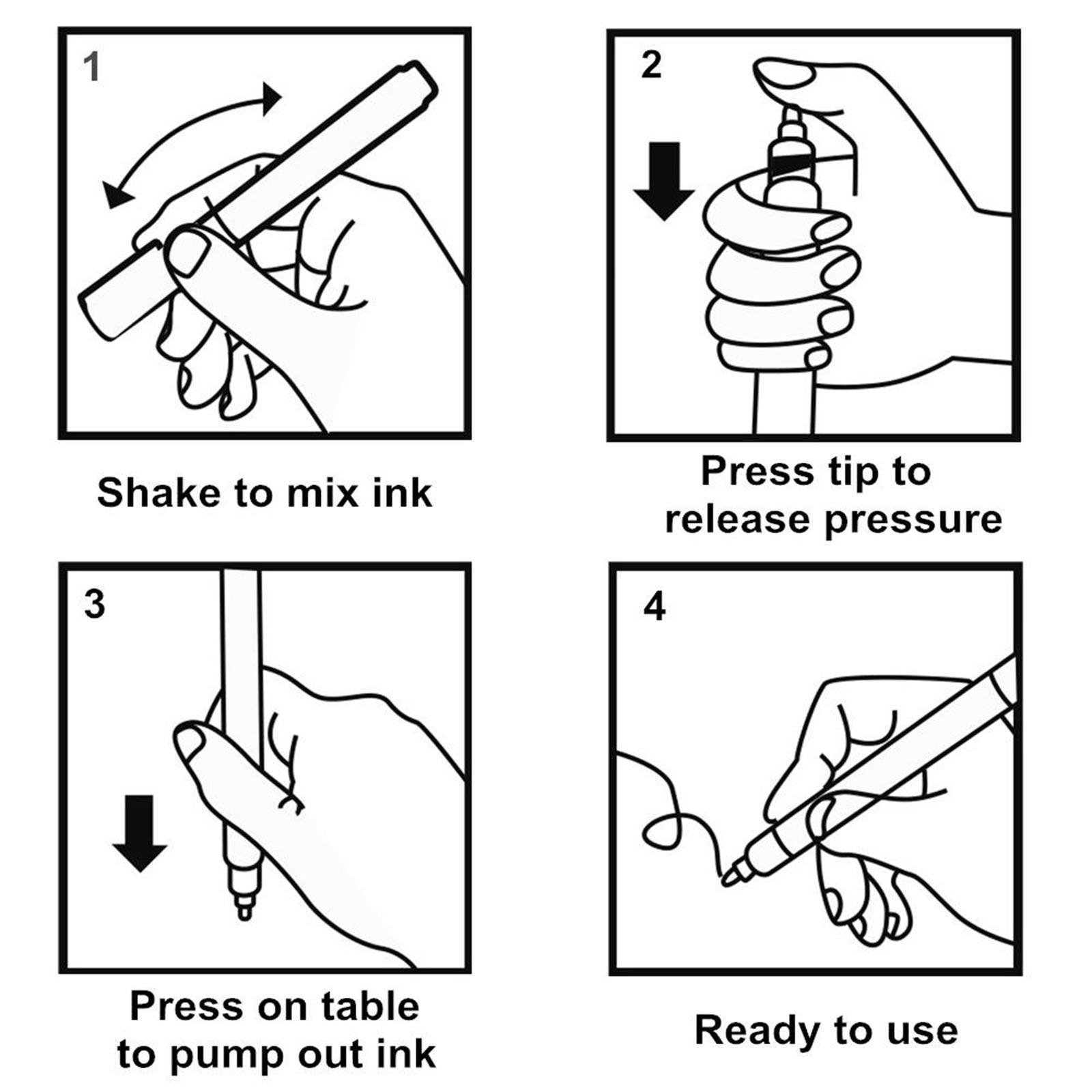 1

Shake to mix ink

2

Press tip to release pressure

3

Press on table to pump out ink

4

Ready to use