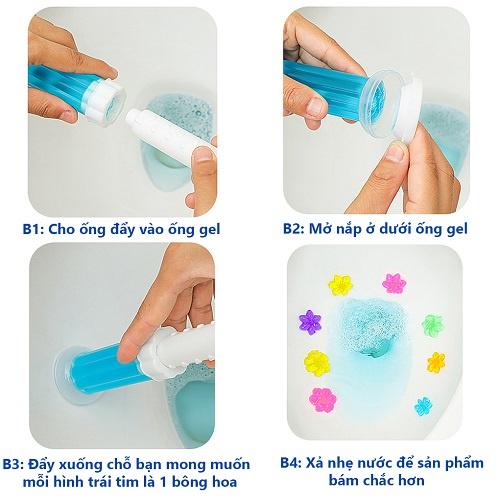 B1: Cho ống đẩy vào ống gel

B2: Mở nắp ở dưới ống gel

B3: Đẩy xuống chỗ bạn mong muốn mỗi hình trái tim là 1 bông hoa

B4: Xả nhẹ nước để sản phẩm bám chắc hơn