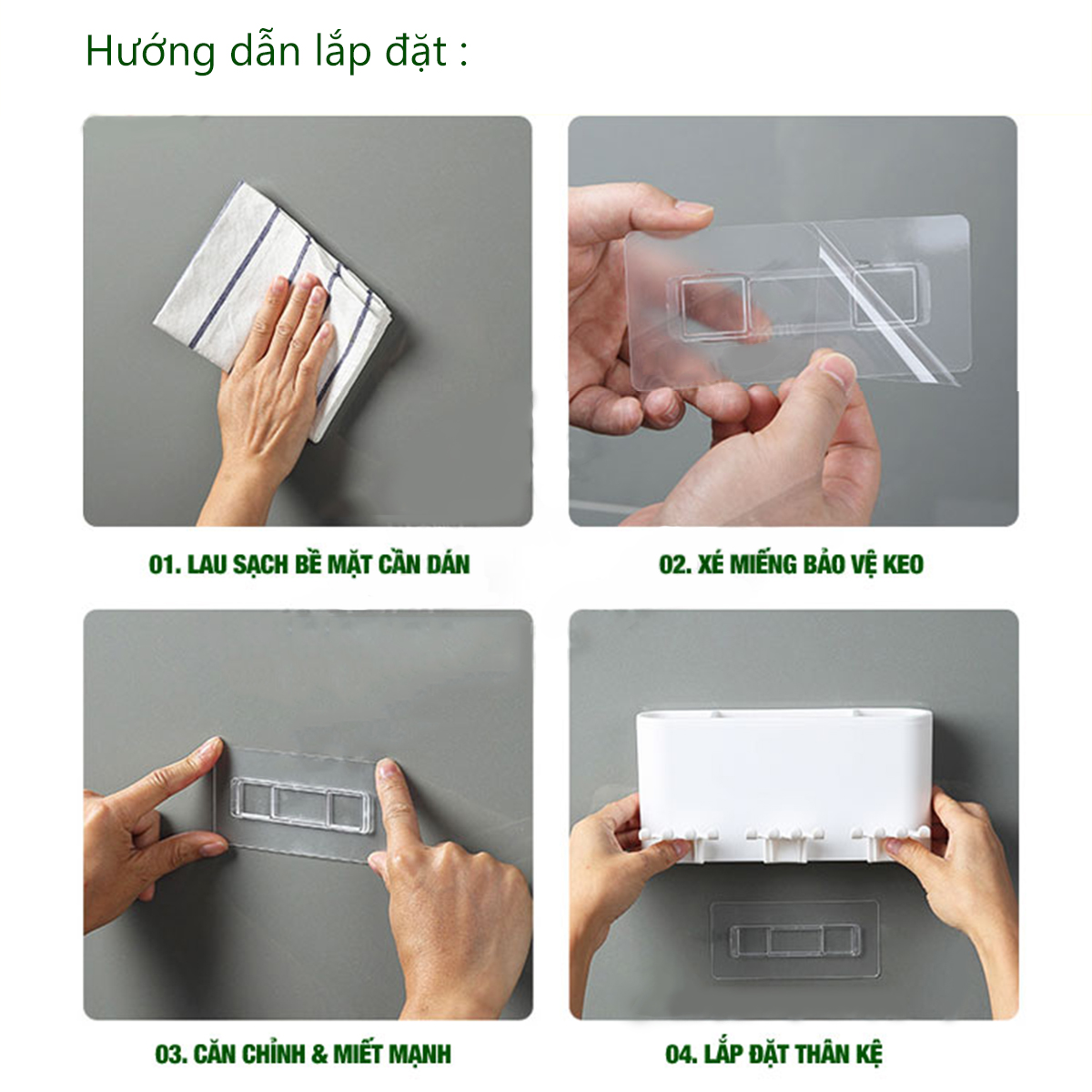 Hướng dẫn lắp đặt :

01. LAU SẠCH BỀ MẶT CẦN DÁN

02. XÉ MIẾNG BẢO VỆ KEO

03. CĂN CHỈNH & MIẾT MẠNH

04. LẮP ĐẶT THÂN KỆ