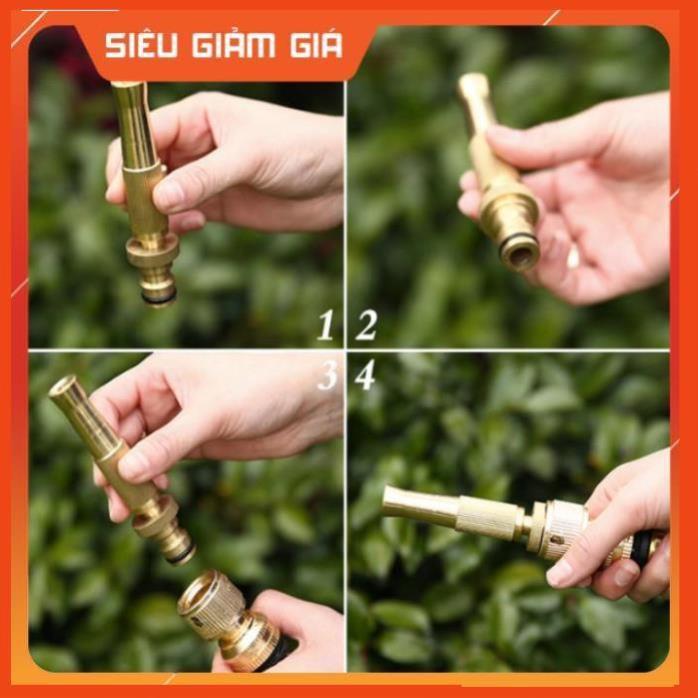 SIÊU GIẢM GIÁ

1 2
3 4