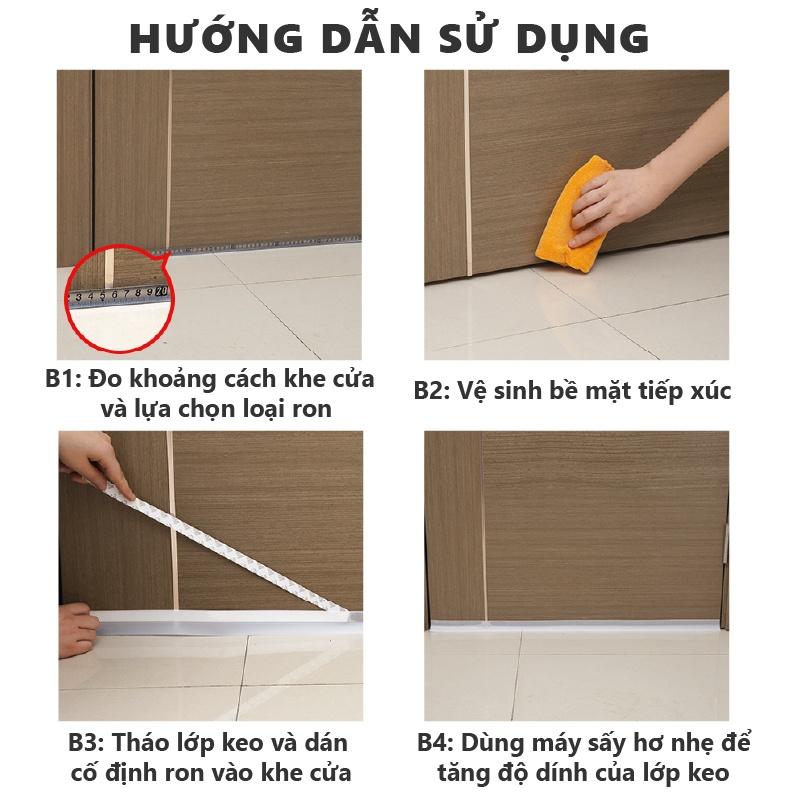 HƯỚNG DẪN SỬ DỤNG

3 4 5 6 7 8 9 20

B1: Đo khoảng cách khe cửa và lựa chọn loại ron

B2: Vệ sinh bề mặt tiếp xúc

B3: Tháo lớp keo và dán cố định ron vào khe cửa

B4: Dùng máy sấy hơ nhẹ để tăng độ dính của lớp keo