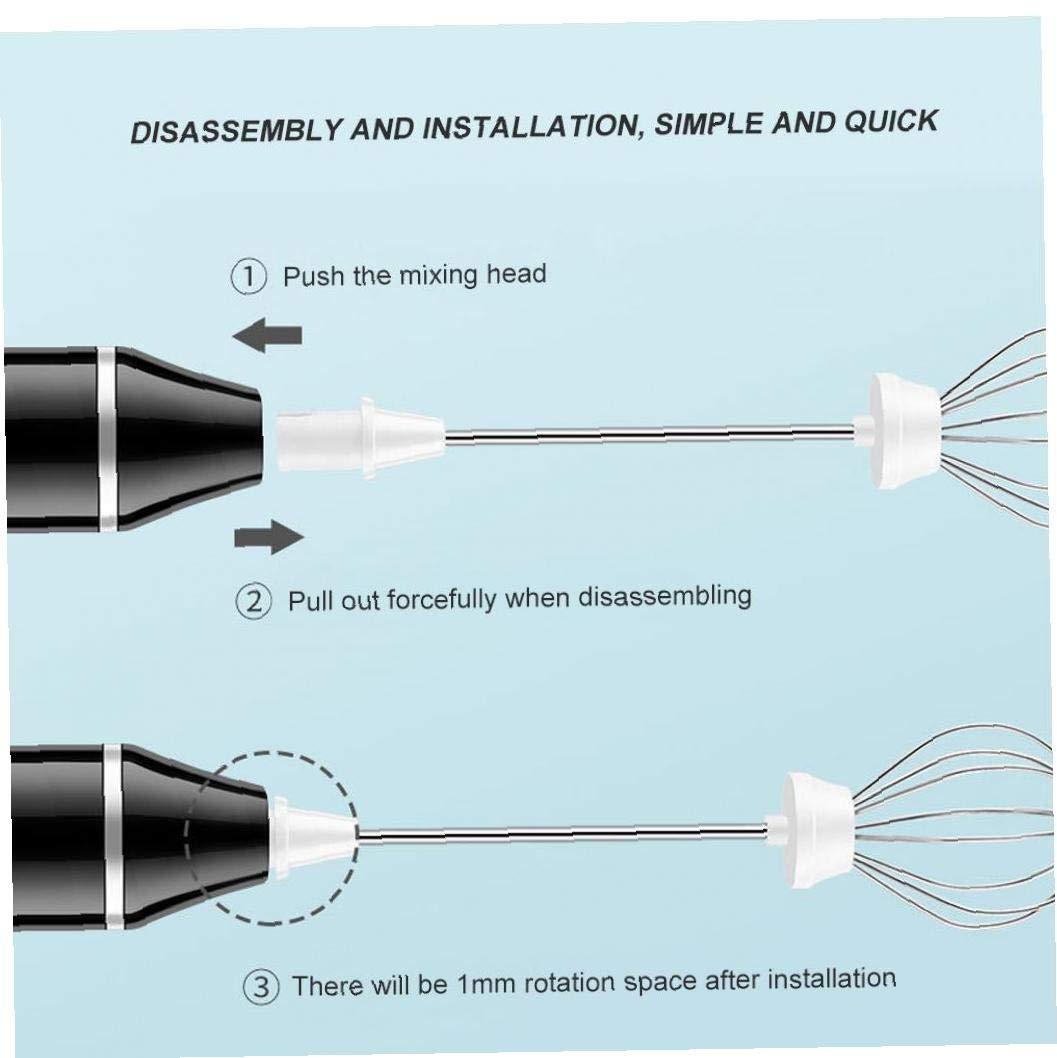 DISASSEMBLY AND INSTALLATION, SIMPLE AND QUICK

① Push the mixing head

② Pull out forcefully when disassembling

③ There will be 1mm rotation space after installation