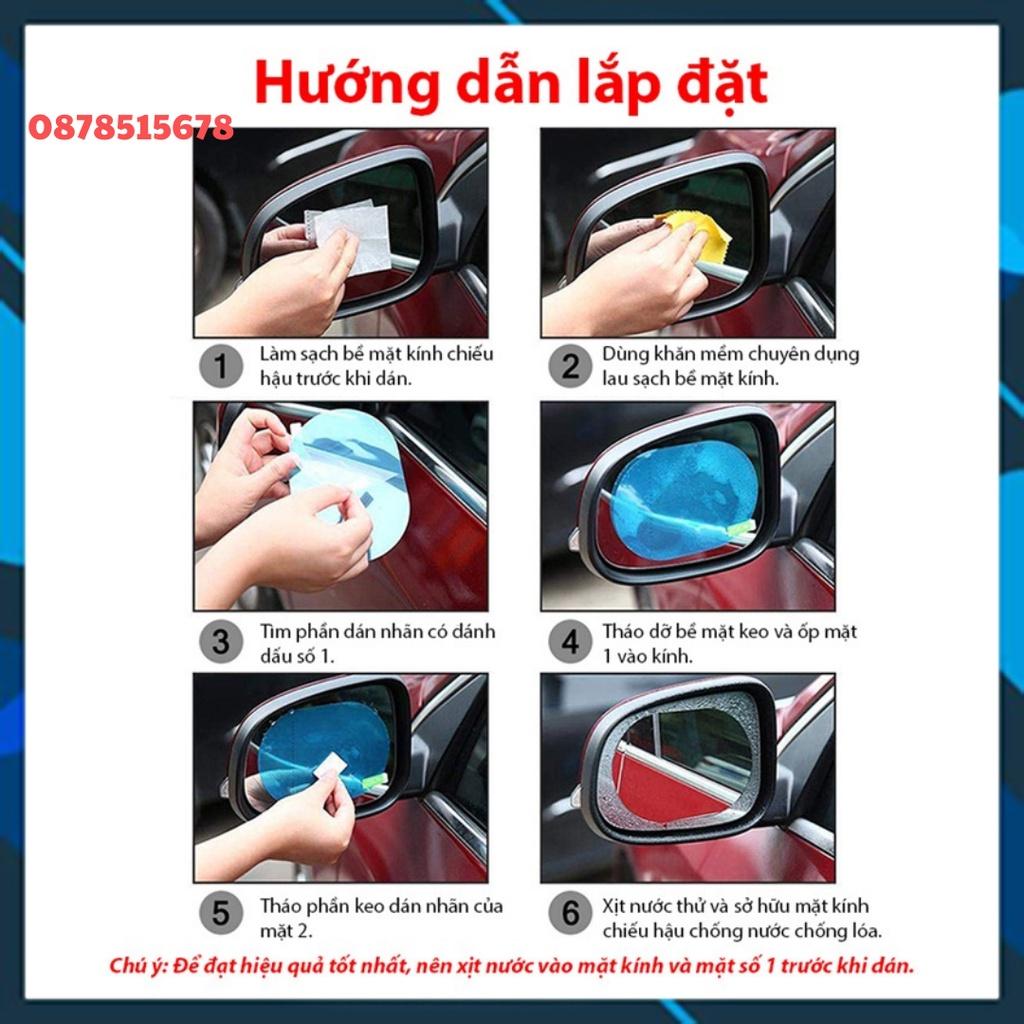 Hướng dẫn lắp đặt

0878515678

1 Làm sạch bề mặt kính chiếu hậu trước khi dán.

2 Dùng khăn mềm chuyên dụng lau sạch bề mặt kính.

3 Tìm phần dán nhãn có đánh dấu số 1.

4 Tháo dỡ bề mặt keo và ốp mặt 1 vào kính.

5 Tháo phần keo dán nhãn của mặt 2.

6 Xịt nước thử và sở hữu mặt kính chiếu hậu chống nước chống lóa.

Chú ý: Để đạt hiệu quả tốt nhất, nên xịt nước vào mặt kính và mặt số 1 trước khi dán.