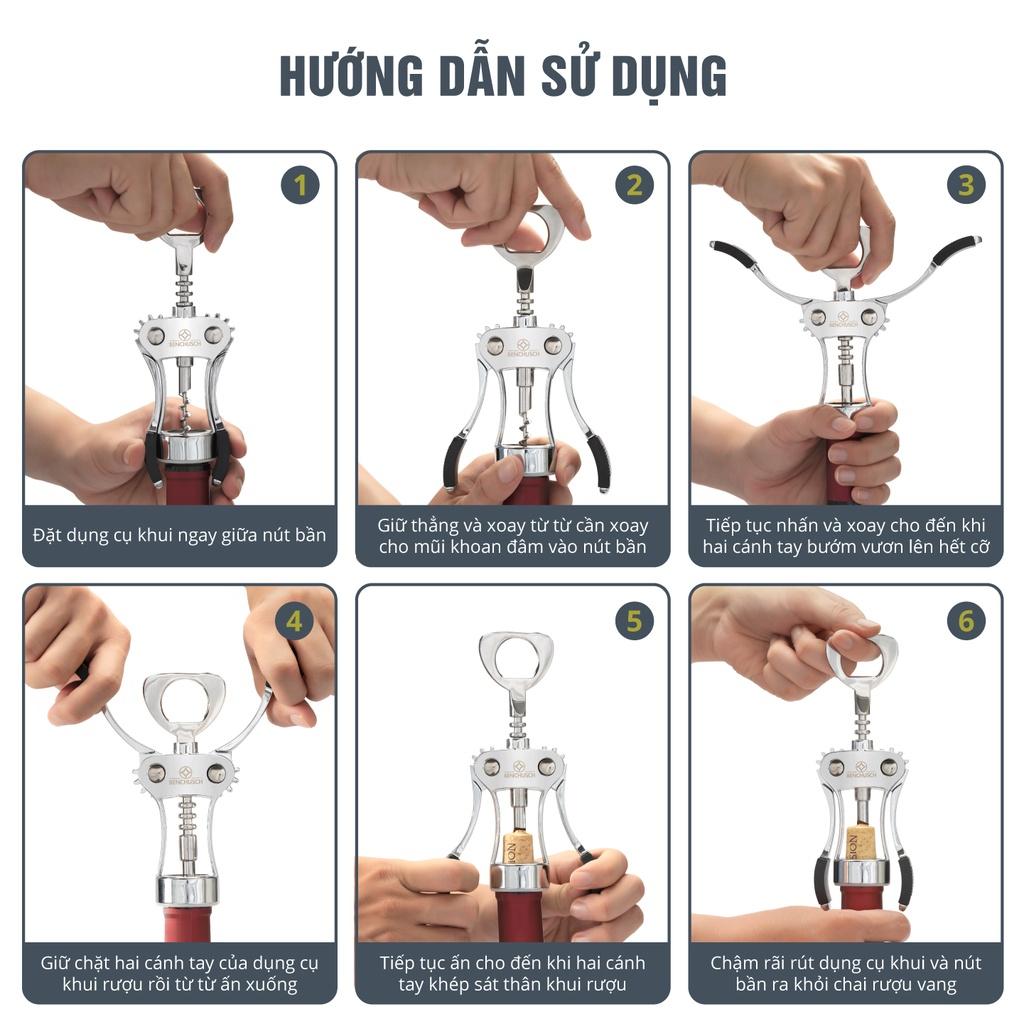 HƯỚNG DẪN SỬ DỤNG

1
BENCHUSCH
Đặt dụng cụ khui ngay giữa nút bần

2
BENCHUSCH
Giữ thẳng và xoay từ từ cần xoay cho mũi khoan đâm vào nút bần

3
BENCHUSCH
Tiếp tục nhấn và xoay cho đến khi hai cánh tay bướm vươn lên hết cỡ

4
BENCHUSCH
Giữ chặt hai cánh tay của dụng cụ khui rượu rồi từ từ ấn xuống

5
BENCHUSCH
Tiếp tục ấn cho đến khi hai cánh tay khép sát thân khui rượu

6
BENCHUSCH
Chậm rãi rút dụng cụ khui và nút bần ra khỏi chai rượu vang