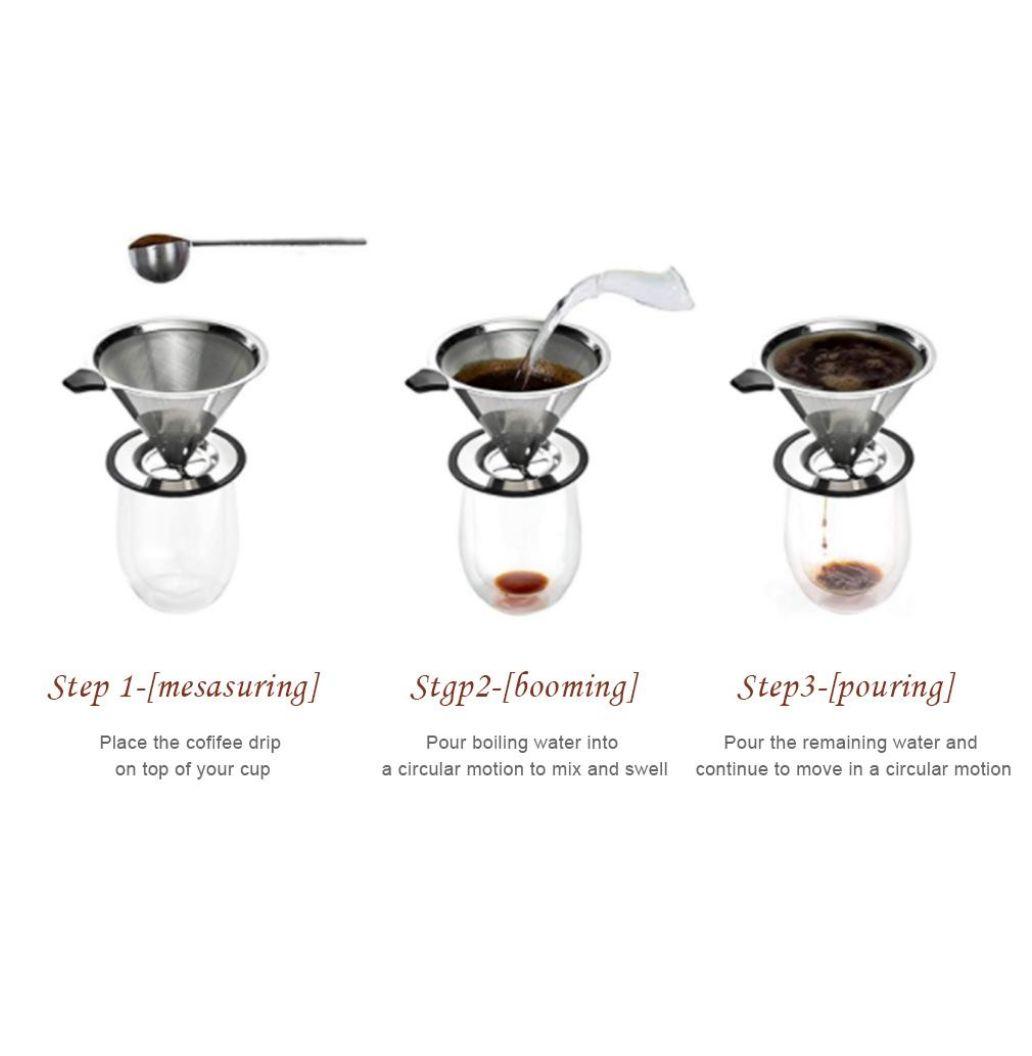 Step 1-[mesasuring]

Place the cofifee drip on top of your cup

Stgp2-[booming]

Pour boiling water into a circular motion to mix and swell

Step3-[pouring]

Pour the remaining water and continue to move in a circular motion