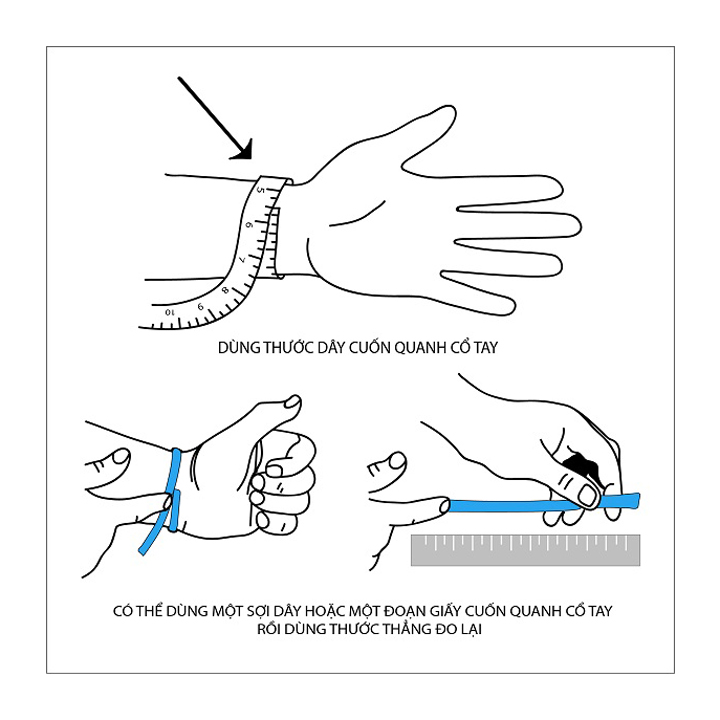 5
6
7
8
9
10

DÙNG THƯỚC DÂY CUỐN QUANH CỔ TAY

CÓ THỂ DÙNG MỘT SỢI DÂY HOẶC MỘT ĐOẠN GIẤY CUỐN QUANH CỔ TAY RỒI DÙNG THƯỚC THẲNG ĐO LẠI