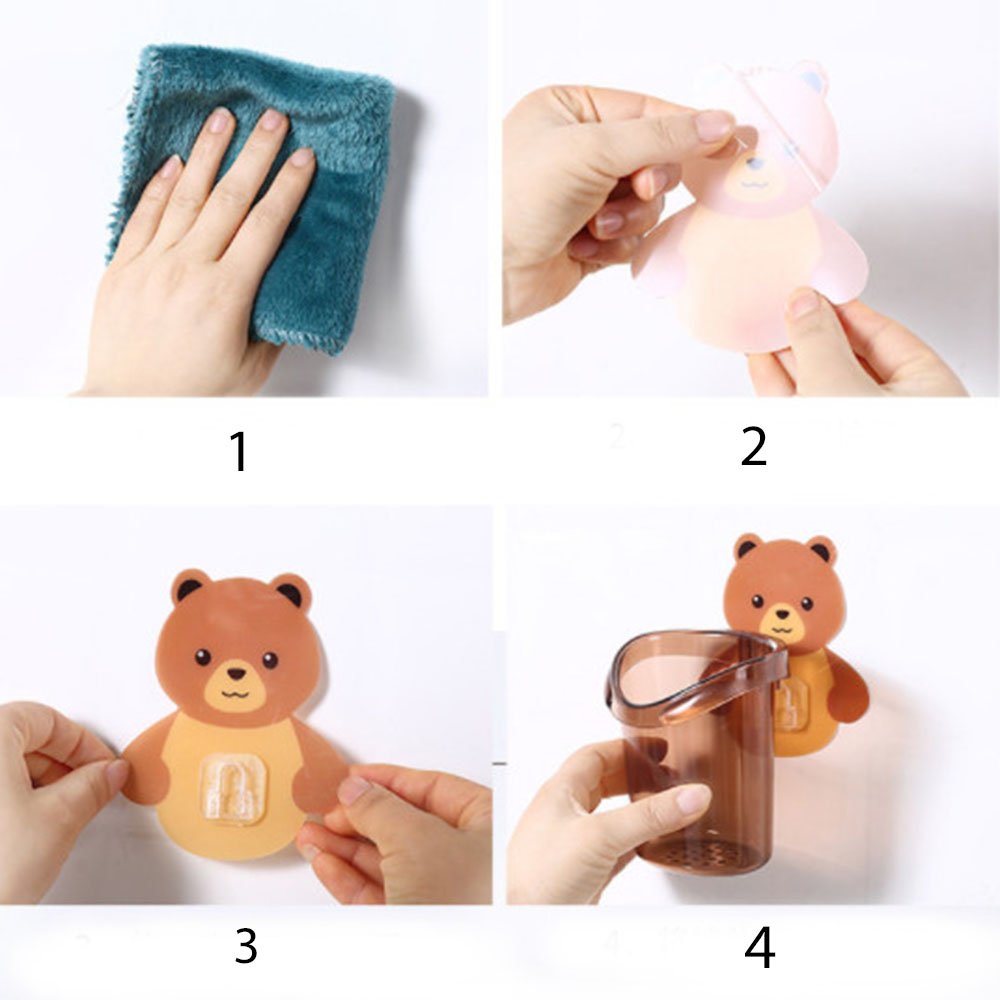 1

2

3

4