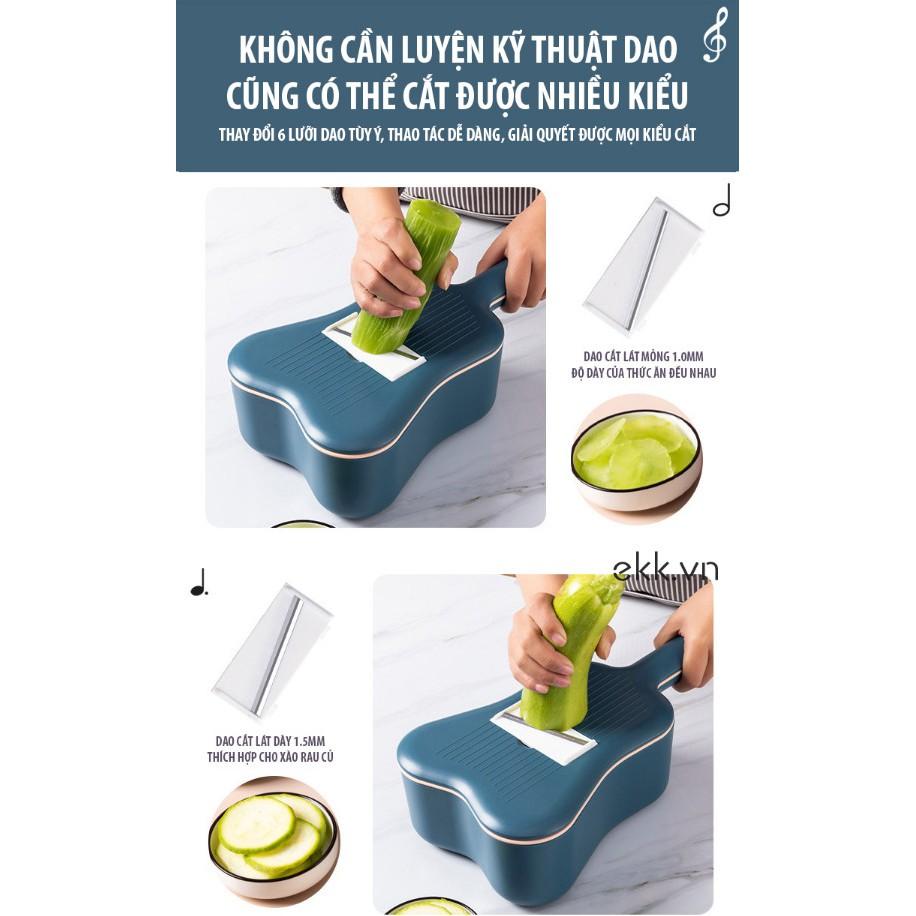 KHÔNG CẦN LUYỆN KỸ THUẬT DAO
CŨNG CÓ THỂ CẮT ĐƯỢC NHIỀU KIỂU
THAY ĐỔI 6 LƯỠI DAO TÙY Ý, THAO TÁC DỄ DÀNG, GIẢI QUYẾT ĐƯỢC MỌI KIỂU CẮT

DAO CẮT LÁT MỎNG 1.0MM
ĐỘ DÀY CỦA THỨC ĂN ĐỀU NHAU

ekk.vn

DAO CẮT LÁT DÀY 1.5MM
THÍCH HỢP CHO XÀO RAU CỦ