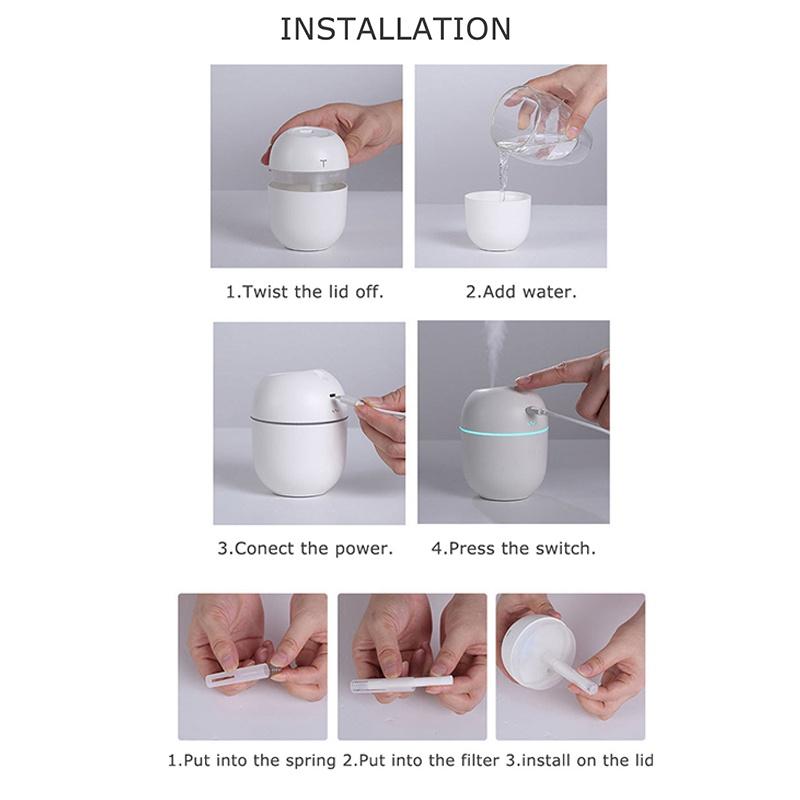 INSTALLATION

1.Twist the lid off.

2.Add water.

3.Conect the power.

4.Press the switch.

1.Put into the spring 2.Put into the filter 3.install on the lid