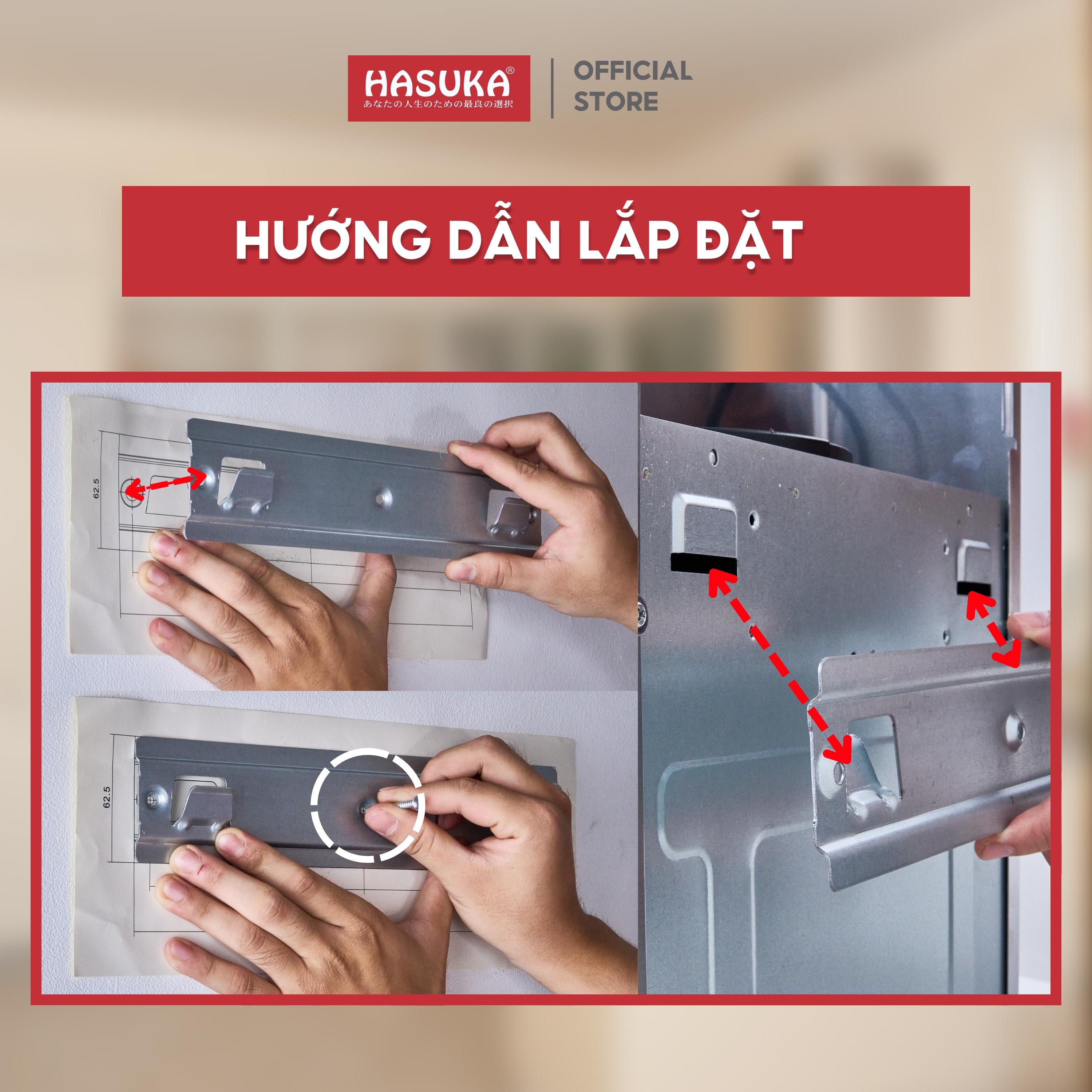 HASUKA®
あなたの人生のための最良の選択

OFFICIAL STORE

HƯỚNG DẪN LẮP ĐẶT

62.5

62.5