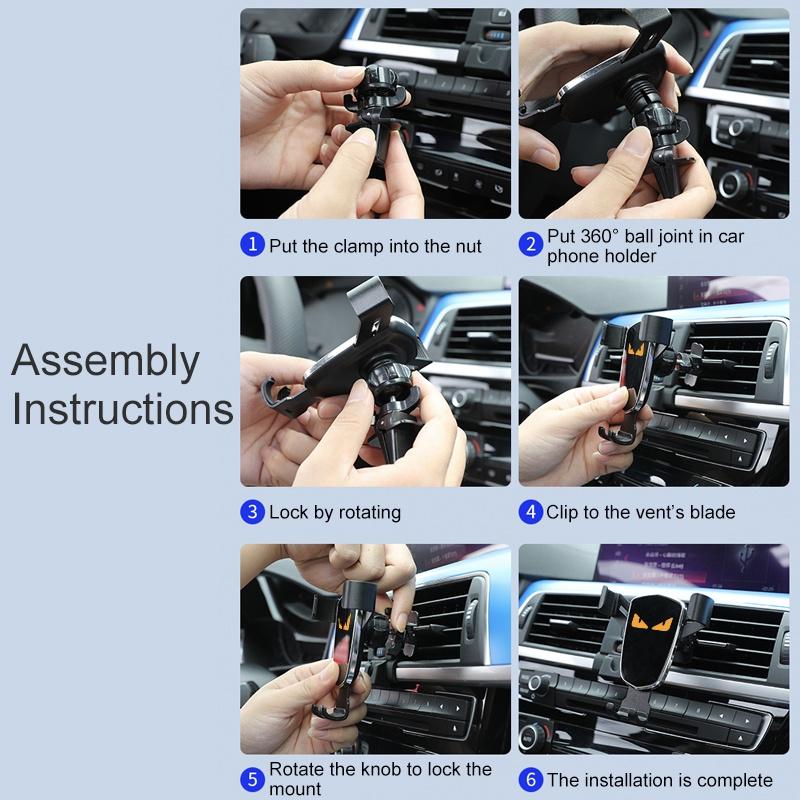 Assembly Instructions

1 Put the clamp into the nut

2 Put 360° ball joint in car phone holder

3 Lock by rotating

4 Clip to the vent's blade

5 Rotate the knob to lock the mount

6 The installation is complete