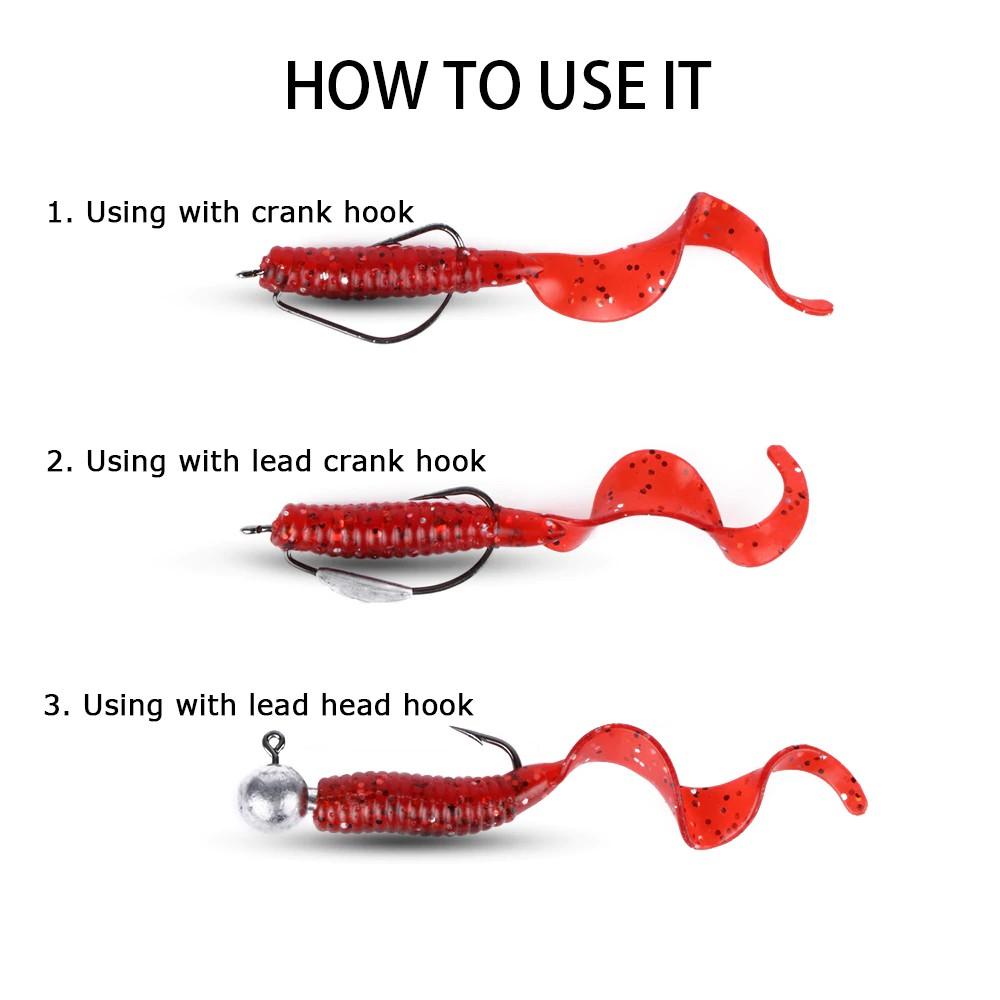 HOW TO USE IT

1. Using with crank hook

2. Using with lead crank hook

3. Using with lead head hook