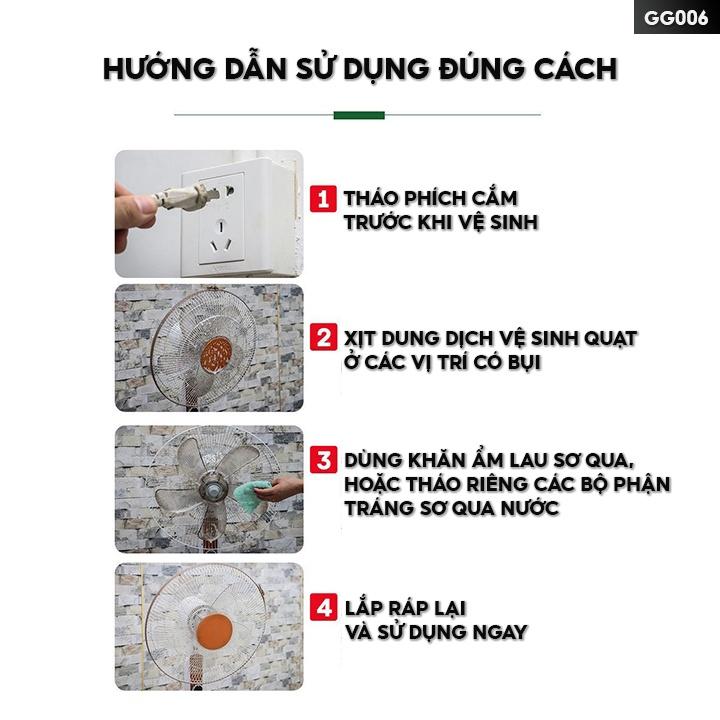 GG006

HƯỚNG DẪN SỬ DỤNG ĐÚNG CÁCH

1 THÁO PHÍCH CẮM TRƯỚC KHI VỆ SINH

2 XỊT DUNG DỊCH VỆ SINH QUẠT Ở CÁC VỊ TRÍ CÓ BỤI

3 DÙNG KHĂN ẨM LAU SƠ QUA, HOẶC THÁO RIÊNG CÁC BỘ PHẬN TRÁNG SƠ QUA NƯỚC

4 LẮP RÁP LẠI VÀ SỬ DỤNG NGAY