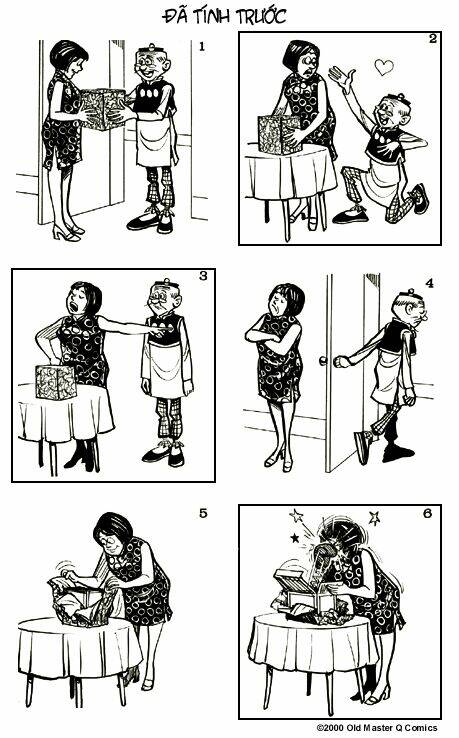 ĐÃ TÍNH TRƯỚC

1

2

3

4

5

6

©2000 Old Master Q Comics