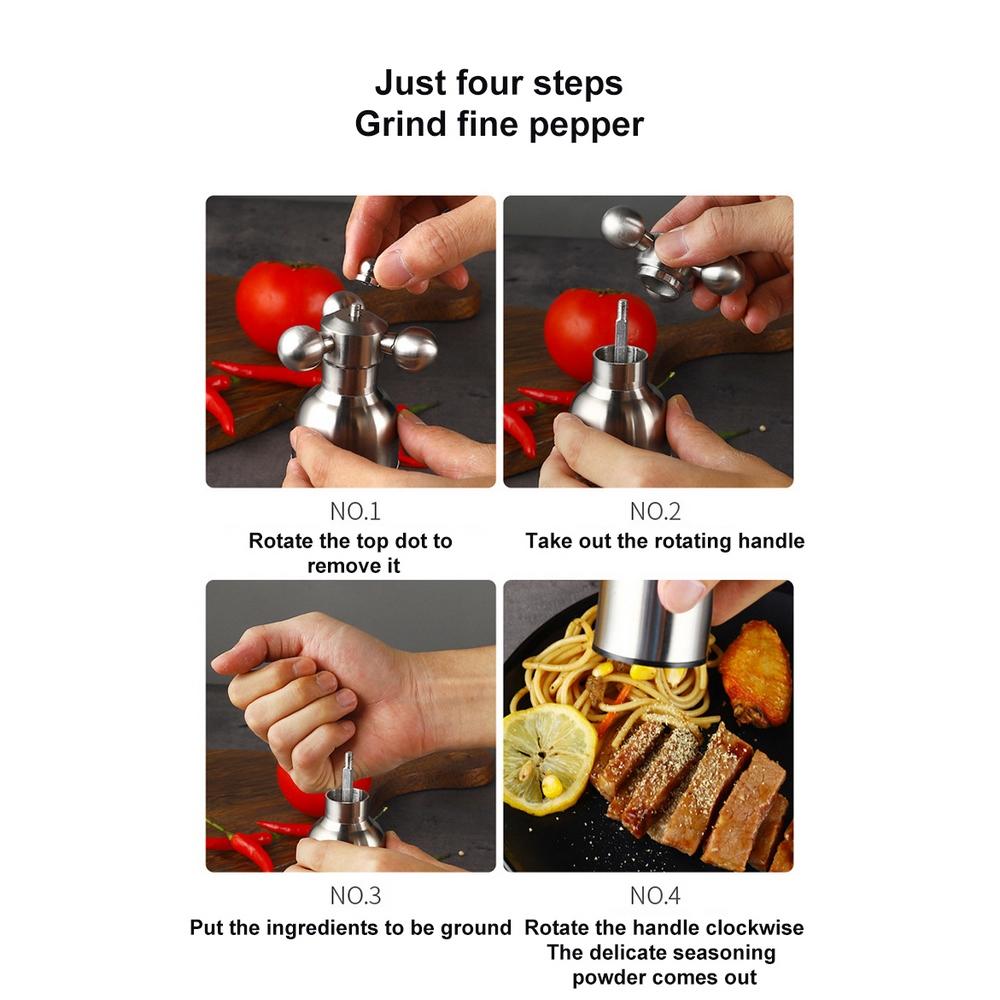 Just four steps
Grind fine pepper

NO.1
Rotate the top dot to remove it

NO.2
Take out the rotating handle

NO.3
Put the ingredients to be ground

NO.4
Rotate the handle clockwise
The delicate seasoning powder comes out