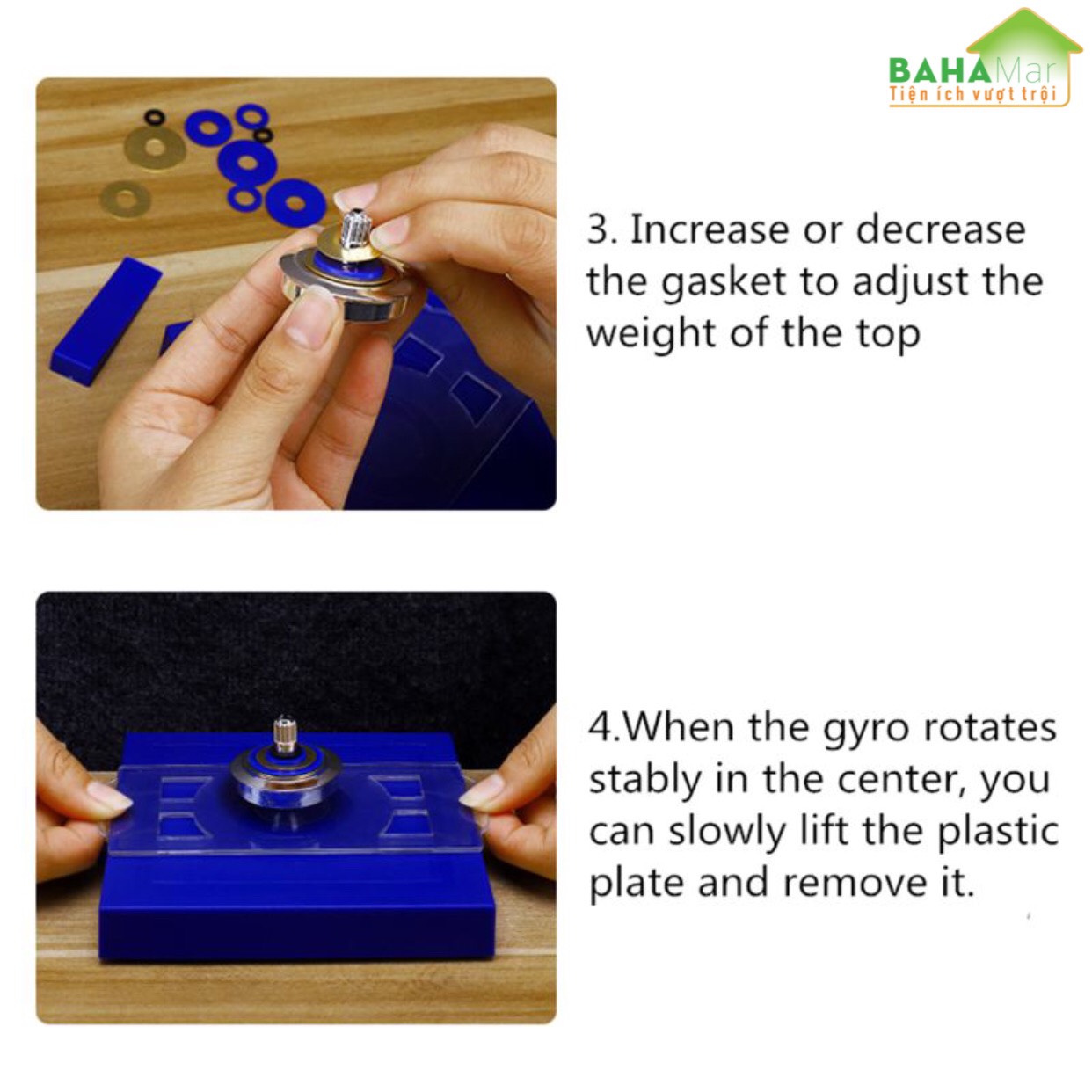 BAHAMar
Tiện ích vượt trội

3. Increase or decrease the gasket to adjust the weight of the top

4.When the gyro rotates stably in the center, you can slowly lift the plastic plate and remove it.