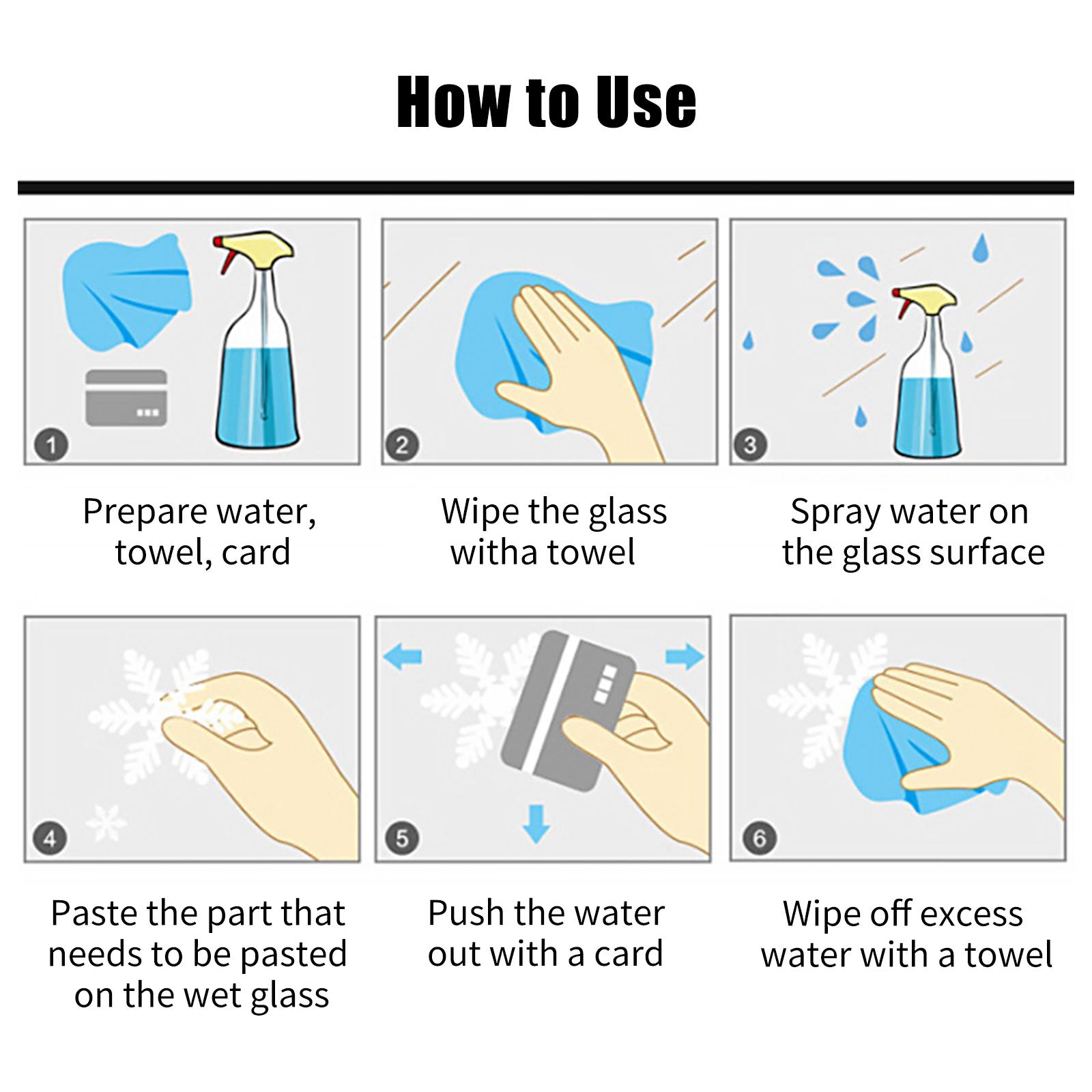 How to Use

1

Prepare water, towel, card

2

Wipe the glass witha towel

3

Spray water on the glass surface

4

Paste the part that needs to be pasted on the wet glass

5

Push the water out with a card

6

Wipe off excess water with a towel